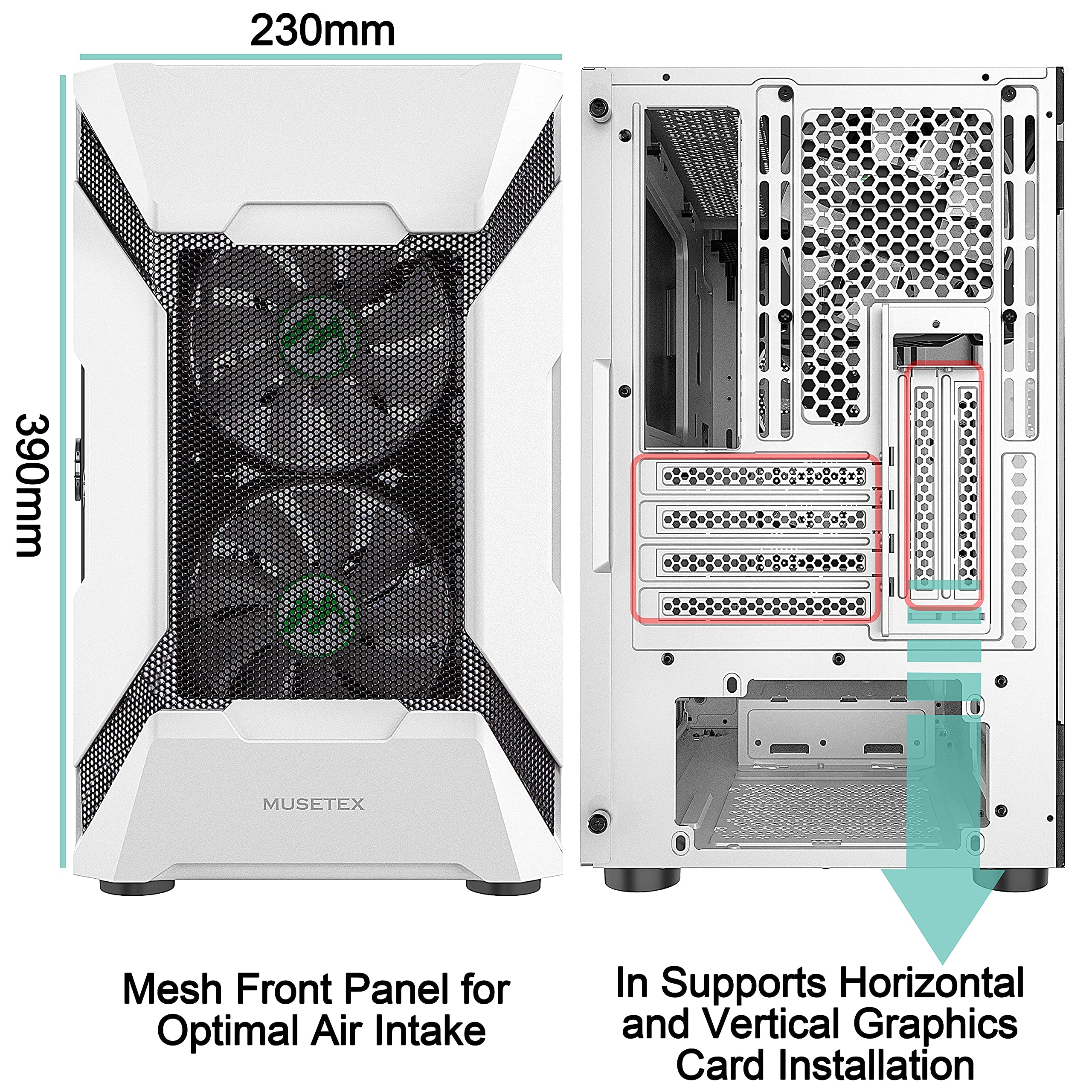 230mm

390mm

MUSETEX

Mesh Front Panel for Optimal Air Intake

In Supports Horizontal and Vertical Graphics Card Installation