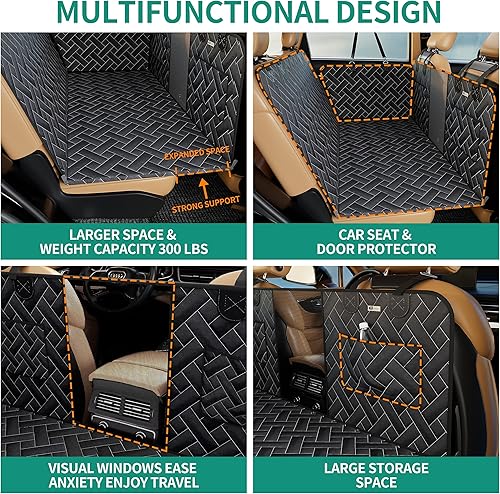 MULTIFUNCTIONAL DESIGN

EXPANDED SPACE

STRONG SUPPORT

LARGER SPACE & WEIGHT CAPACITY 300 LBS

CAR SEAT & DOOR PROTECTOR

VISUAL WINDOWS EASE ANXIETY ENJOY TRAVEL

LARGE STORAGE SPACE