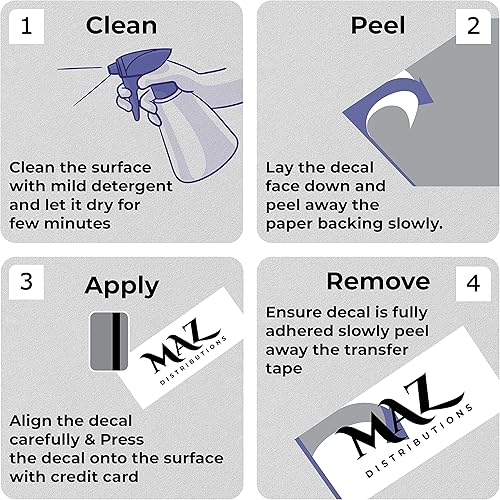 1 Clean

Clean the surface with mild detergent and let it dry for few minutes

Peel 2

Lay the decal face down and peel away the paper backing slowly.

3 Apply

MAZ DISTRIBUTIONS

Align the decal carefully & Press the decal onto the surface with credit card

Remove 4

Ensure decal is fully adhered slowly peel away the transfer tape

MAZ DISTRIBUTIONS