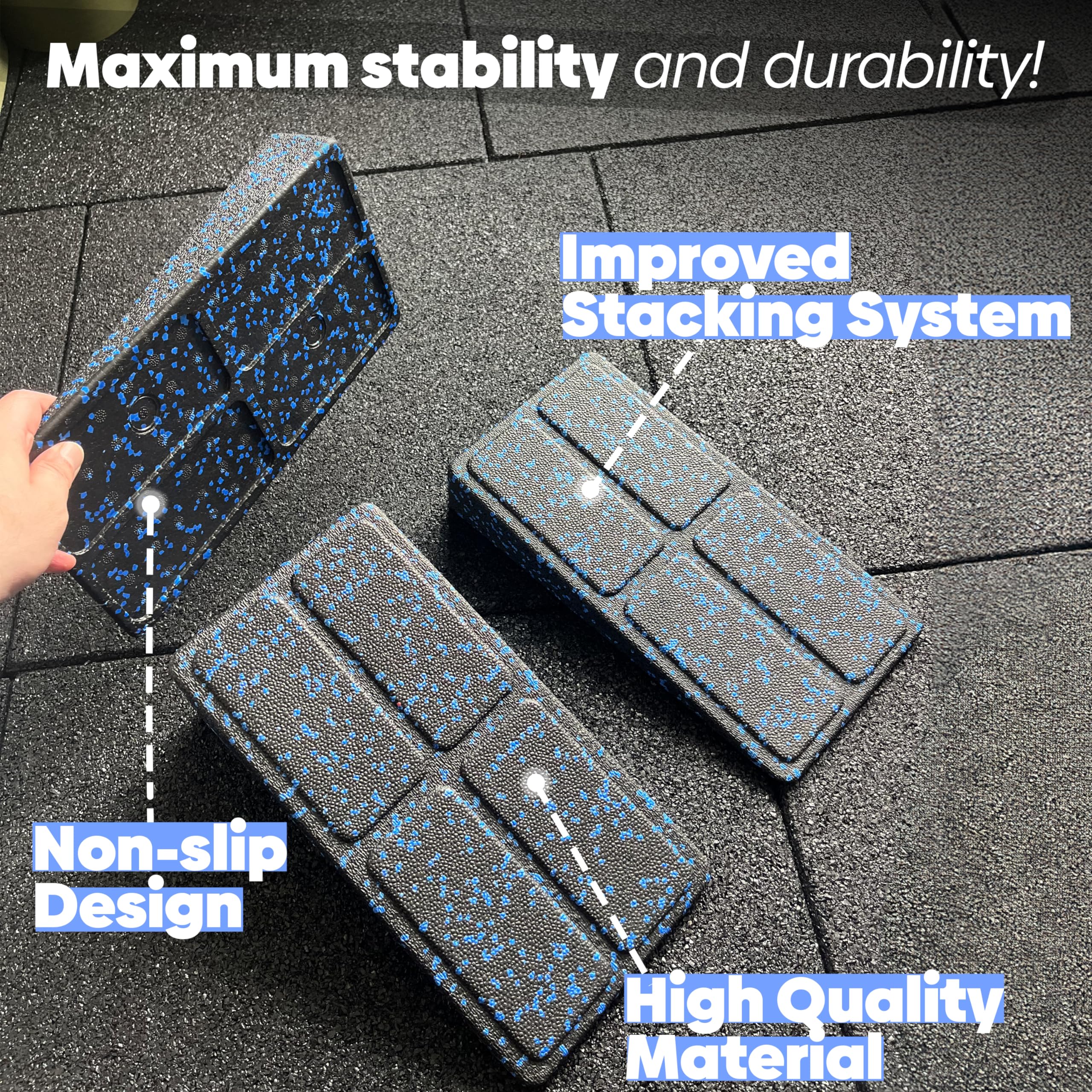 Maximum stability and durability!

Improved Stacking System

Non-slip Design

High Quality Material