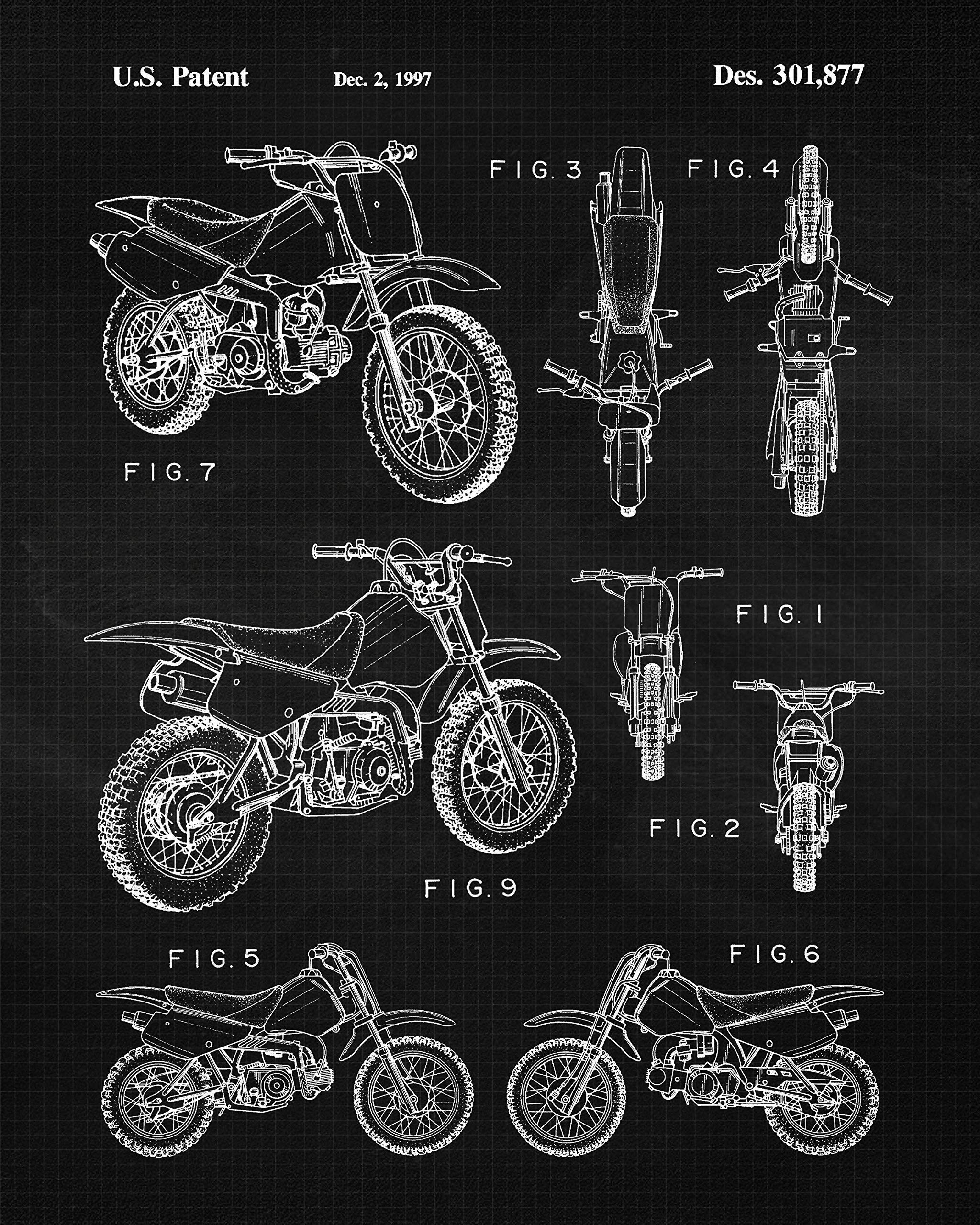 U.S. Patent Dec. 2, 1997 Des. 301,877

FIG. 3

FIG. 4

FIG. 7

FIG. 1

FIG. 2

FIG. 9

FIG. 5

FIG. 6