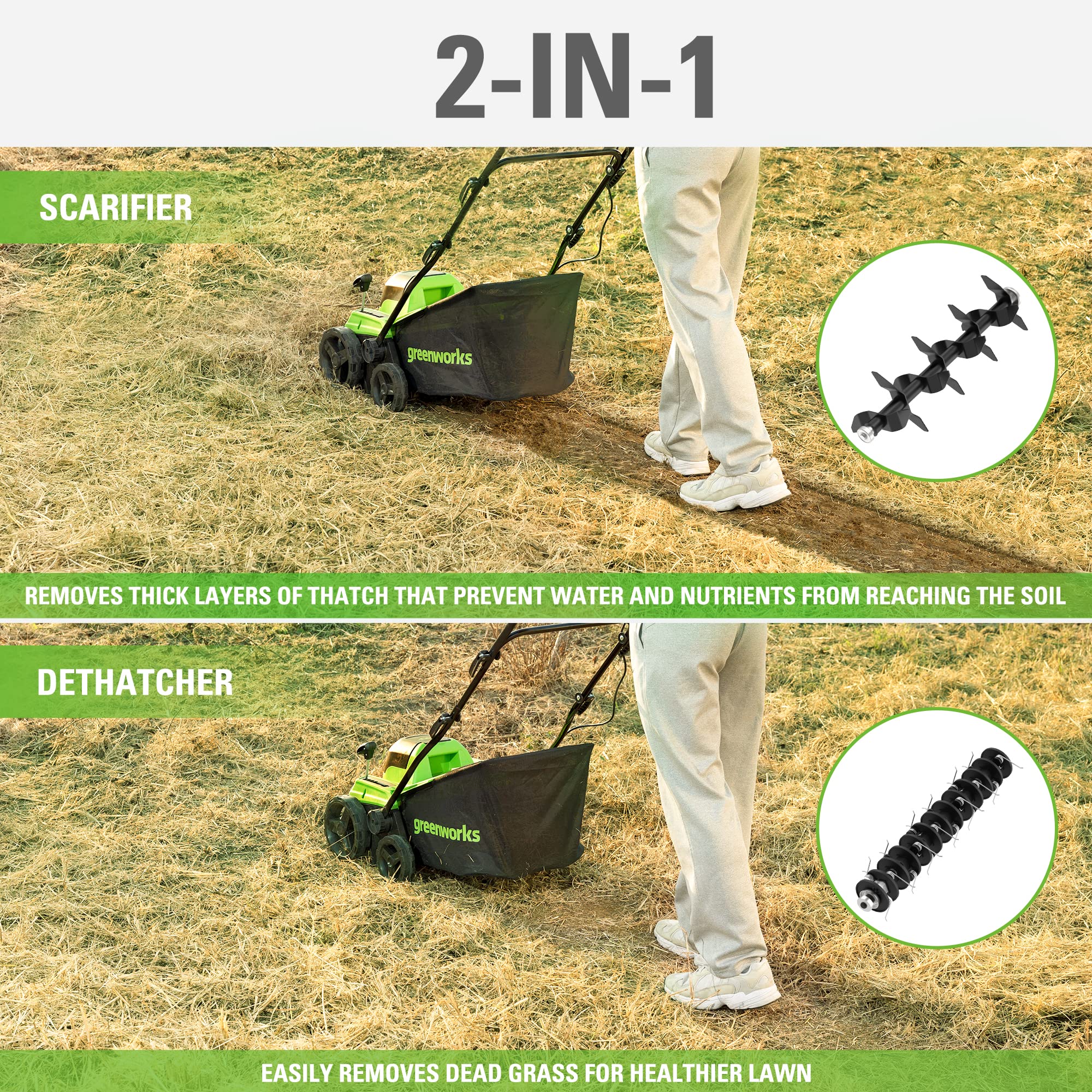 2-IN-1

SCARIFIER

greenworks

REMOVES THICK LAYERS OF THATCH THAT PREVENT WATER AND NUTRIENTS FROM REACHING THE SOIL

DETHATCHER

greenworks

EASILY REMOVES DEAD GRASS FOR HEALTHIER LAWN