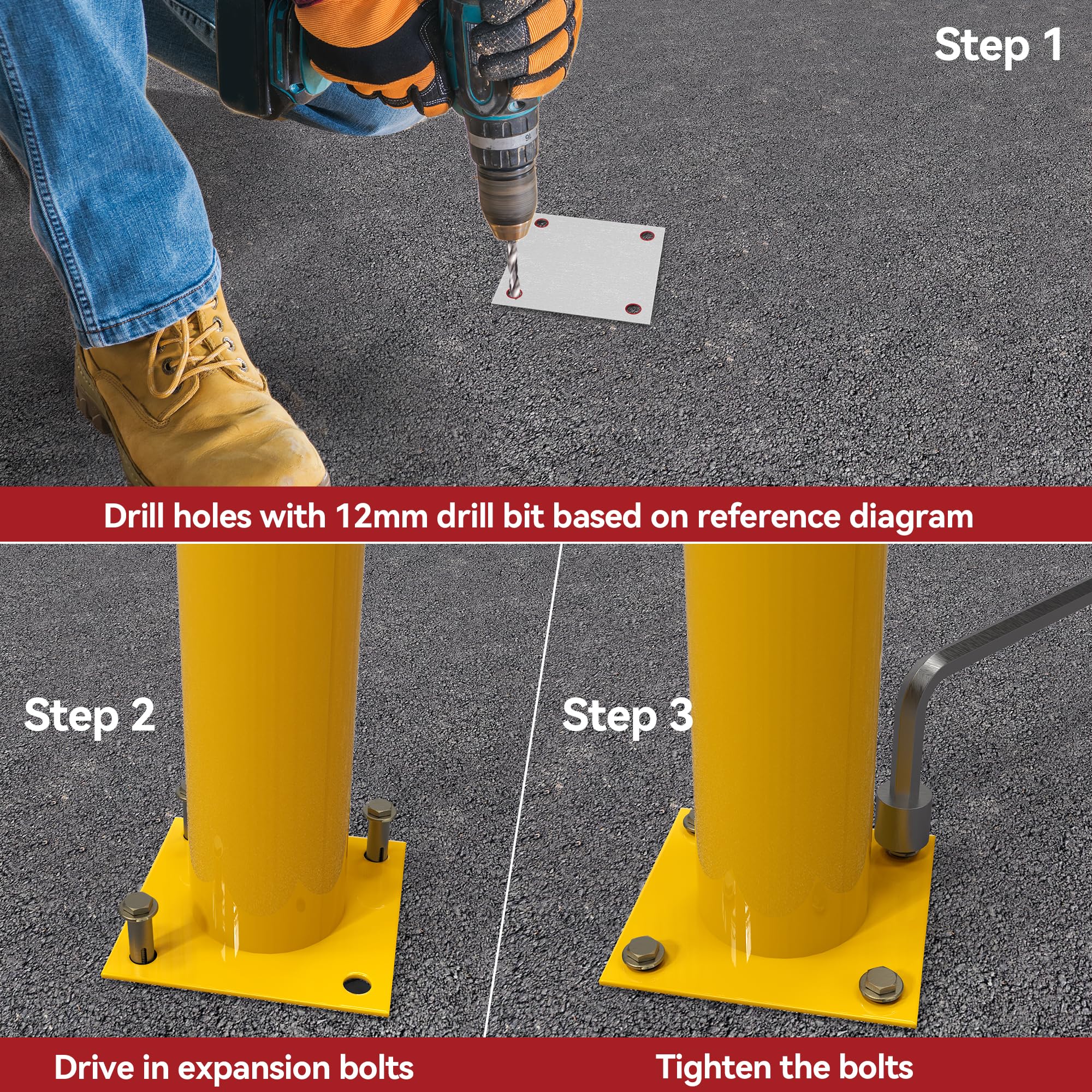 Step 1

16

Drill holes with 12mm drill bit based on reference diagram

Step 2

Step 3

Drive in expansion bolts

Tighten the bolts