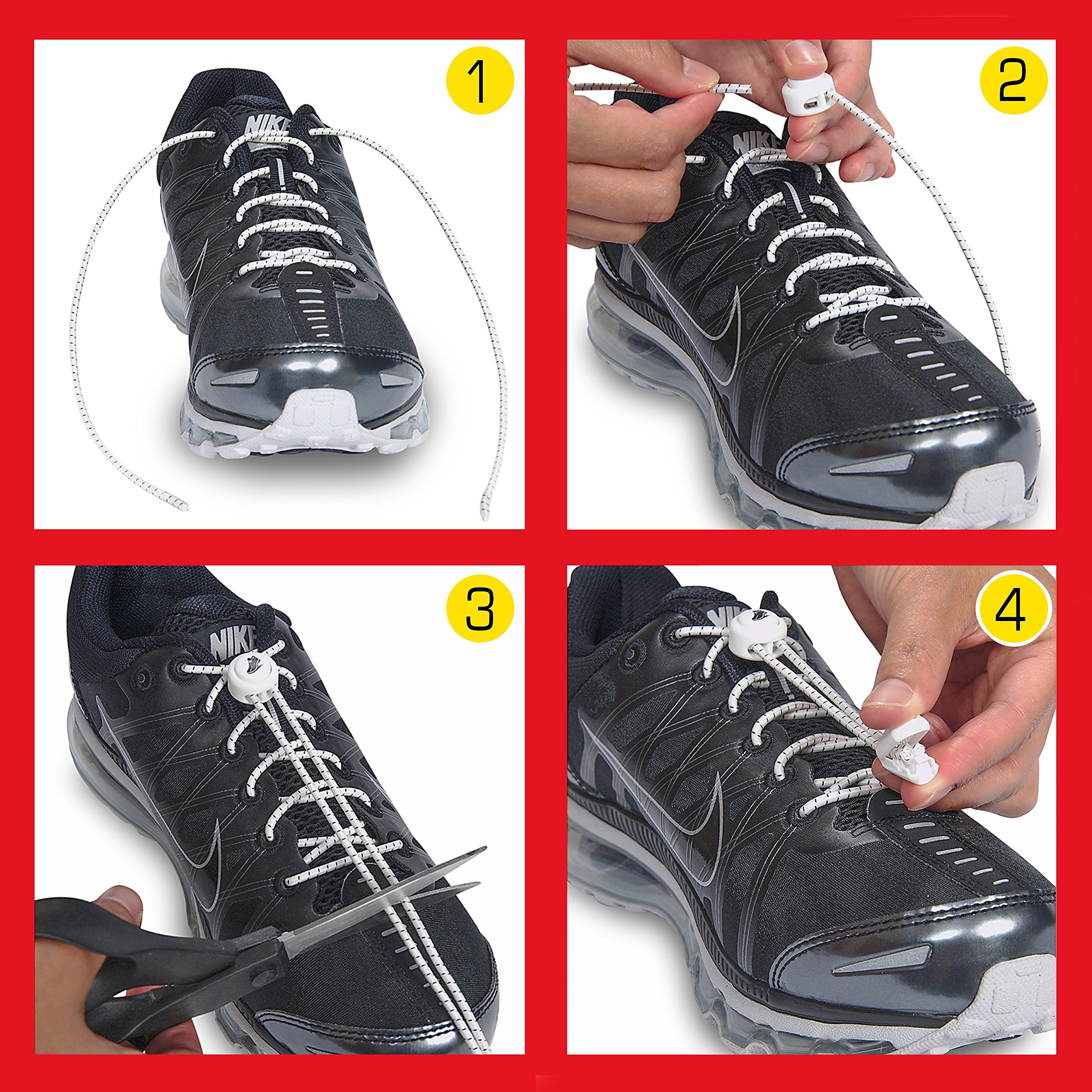 1

NIKE

2

NIKE

3

NIKE

4