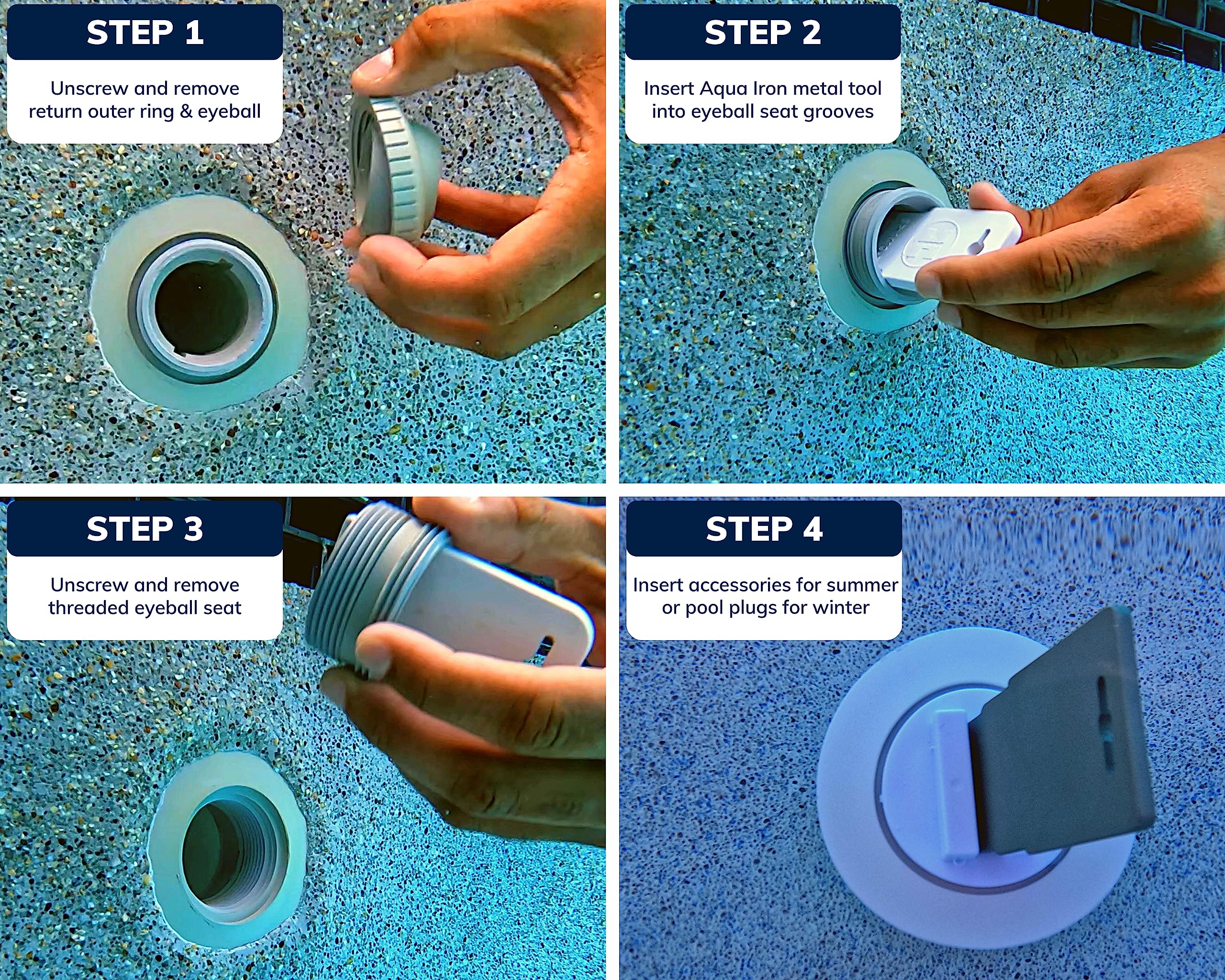 STEP 1

Unscrew and remove return outer ring & eyeball

STEP 2

Insert Aqua Iron metal tool into eyeball seat grooves

STEP 3

Unscrew and remove threaded eyeball seat

STEP 4

Insert accessories for summer or pool plugs for winter