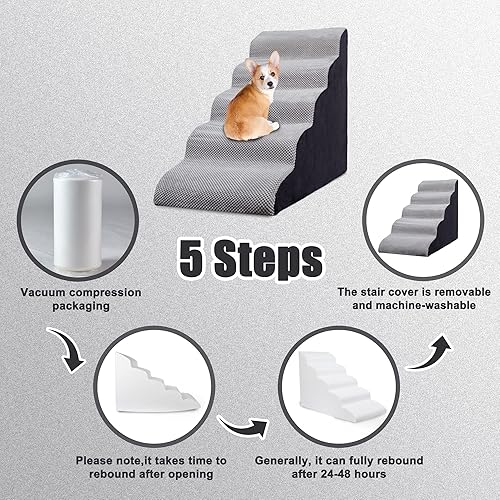 5 Steps

Vacuum compression packaging

The stair cover is removable and machine-washable

Please note,it takes time to rebound after opening

Generally, it can fully rebound after 24-48 hours