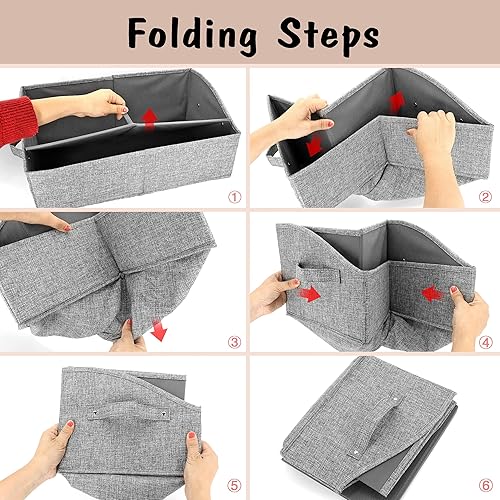 Folding Steps

①

②

③

④

⑤

⑥