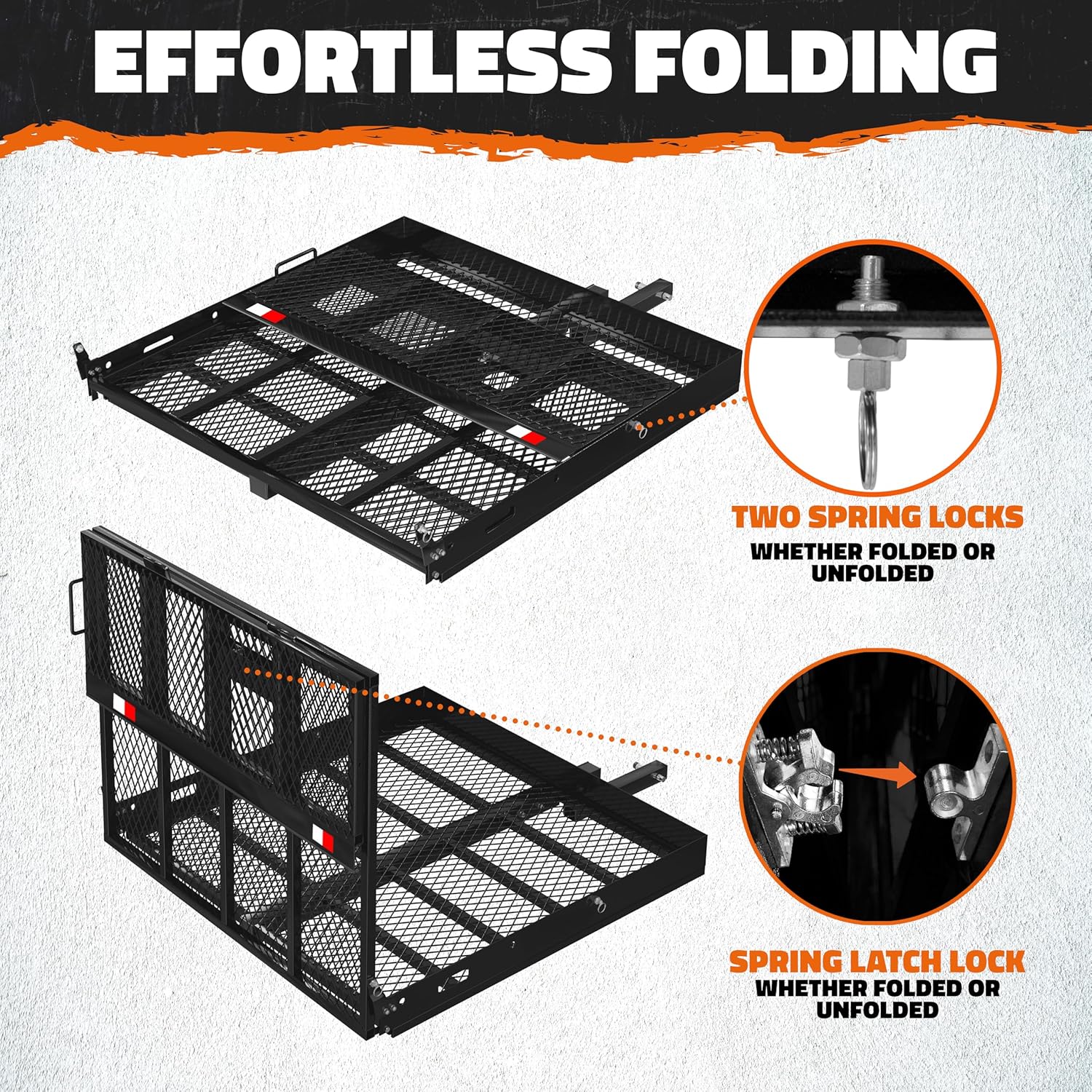 EFFORTLESS FOLDING

TWO SPRING LOCKS
WHETHER FOLDED OR UNFOLDED

SPRING LATCH LOCK
WHETHER FOLDED OR UNFOLDED