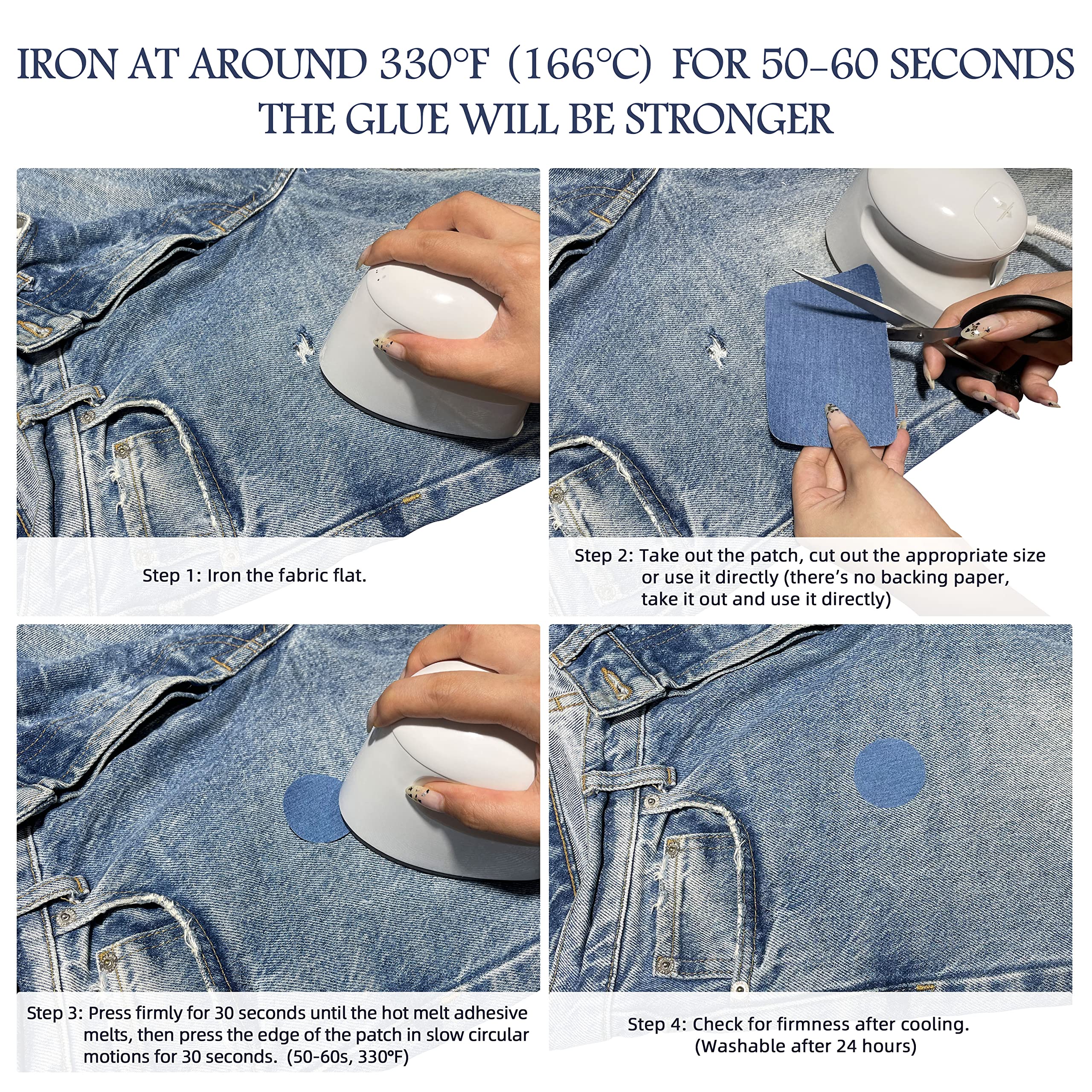 IRON AT AROUND 330°F (166°C) FOR 50-60 SECONDS
THE GLUE WILL BE STRONGER

Step 1: Iron the fabric flat.

Step 2: Take out the patch, cut out the appropriate size or use it directly (there's no backing paper, take it out and use it directly)

Step 3: Press firmly for 30 seconds until the hot melt adhesive melts, then press the edge of the patch in slow circular motions for 30 seconds. (50-60s, 330°F)

Step 4: Check for firmness after cooling. (Washable after 24 hours)