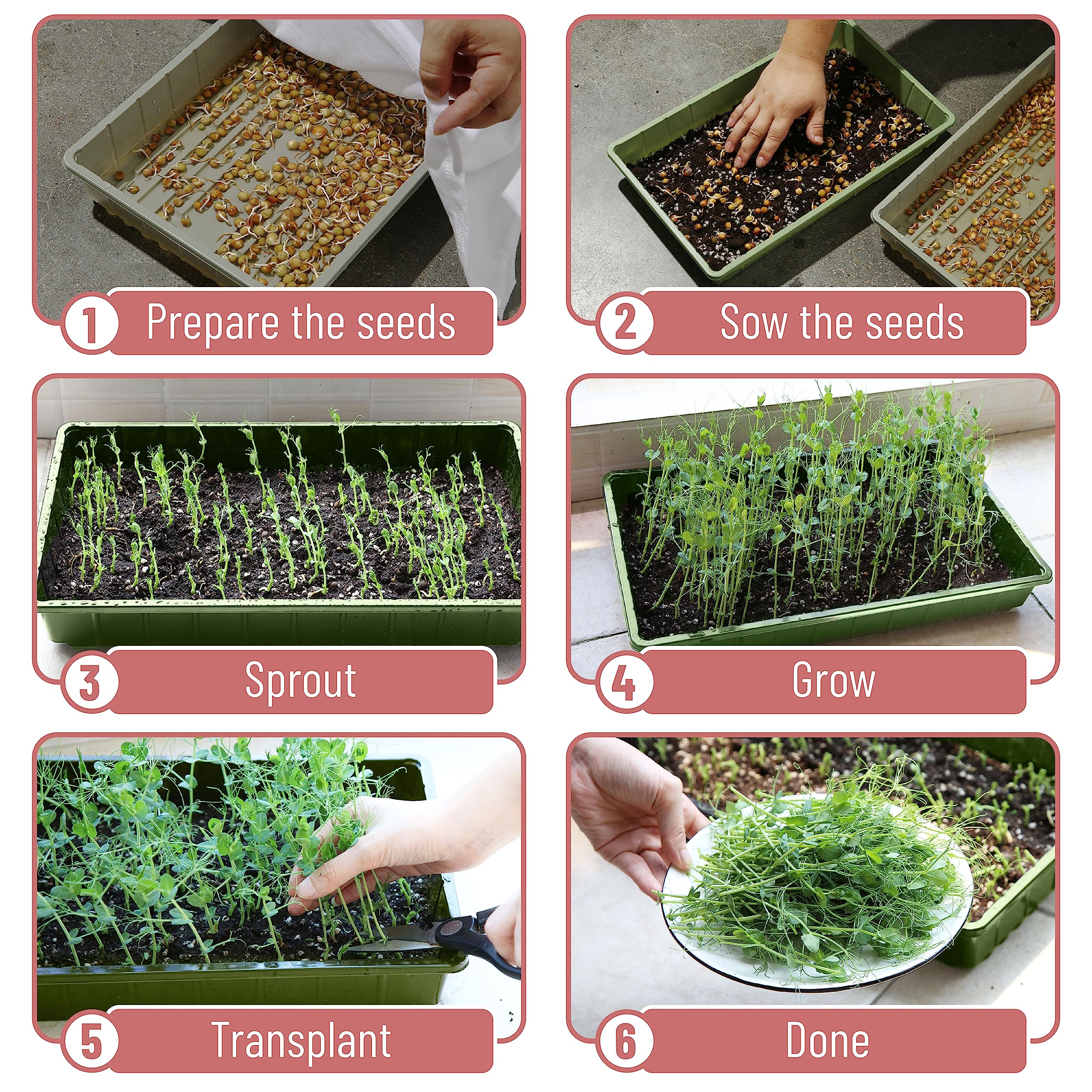 1 Prepare the seeds

2 Sow the seeds

3 Sprout

4 Grow

5 Transplant

6 Done