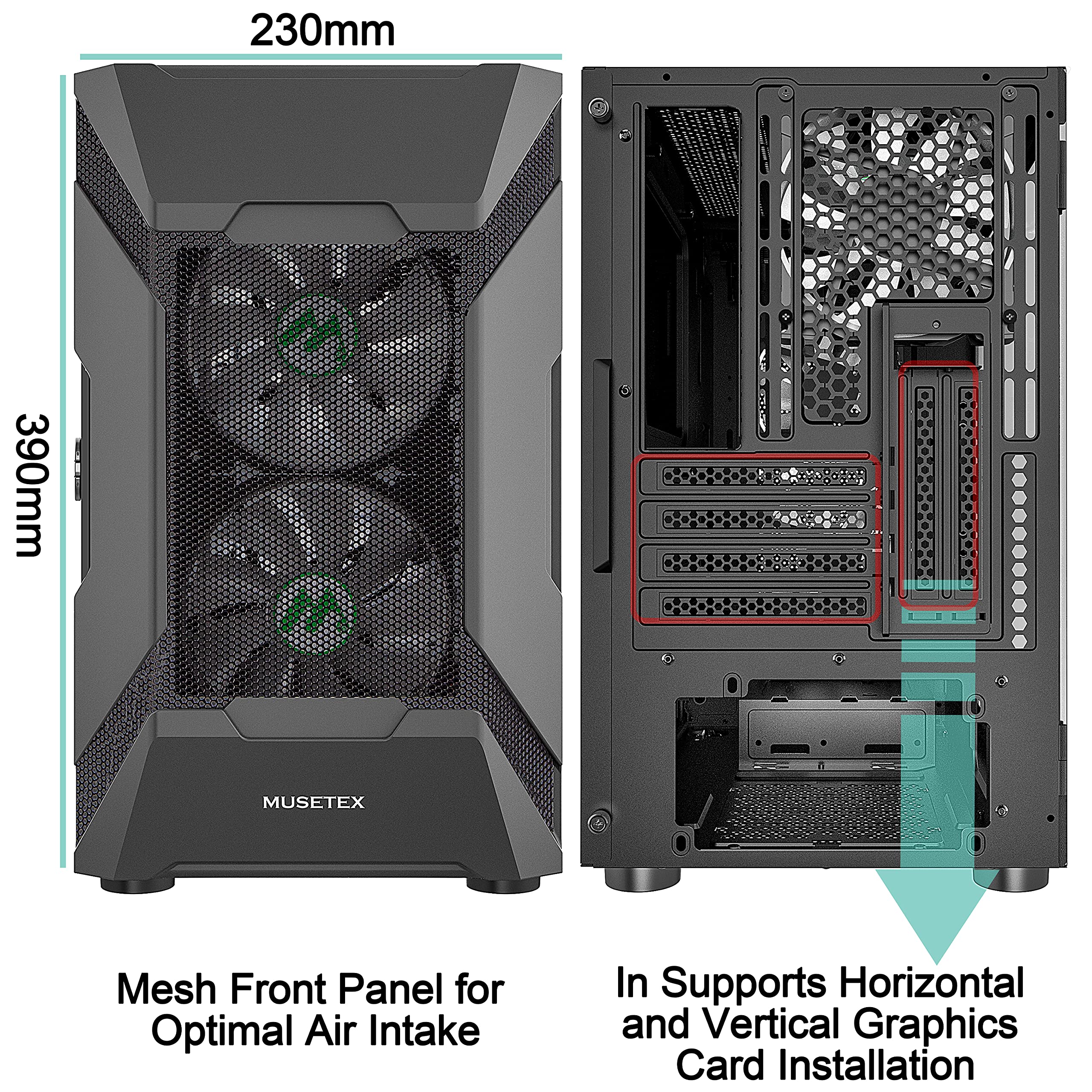 230mm

390mm

MUSETEX

Mesh Front Panel for Optimal Air Intake

In Supports Horizontal and Vertical Graphics Card Installation