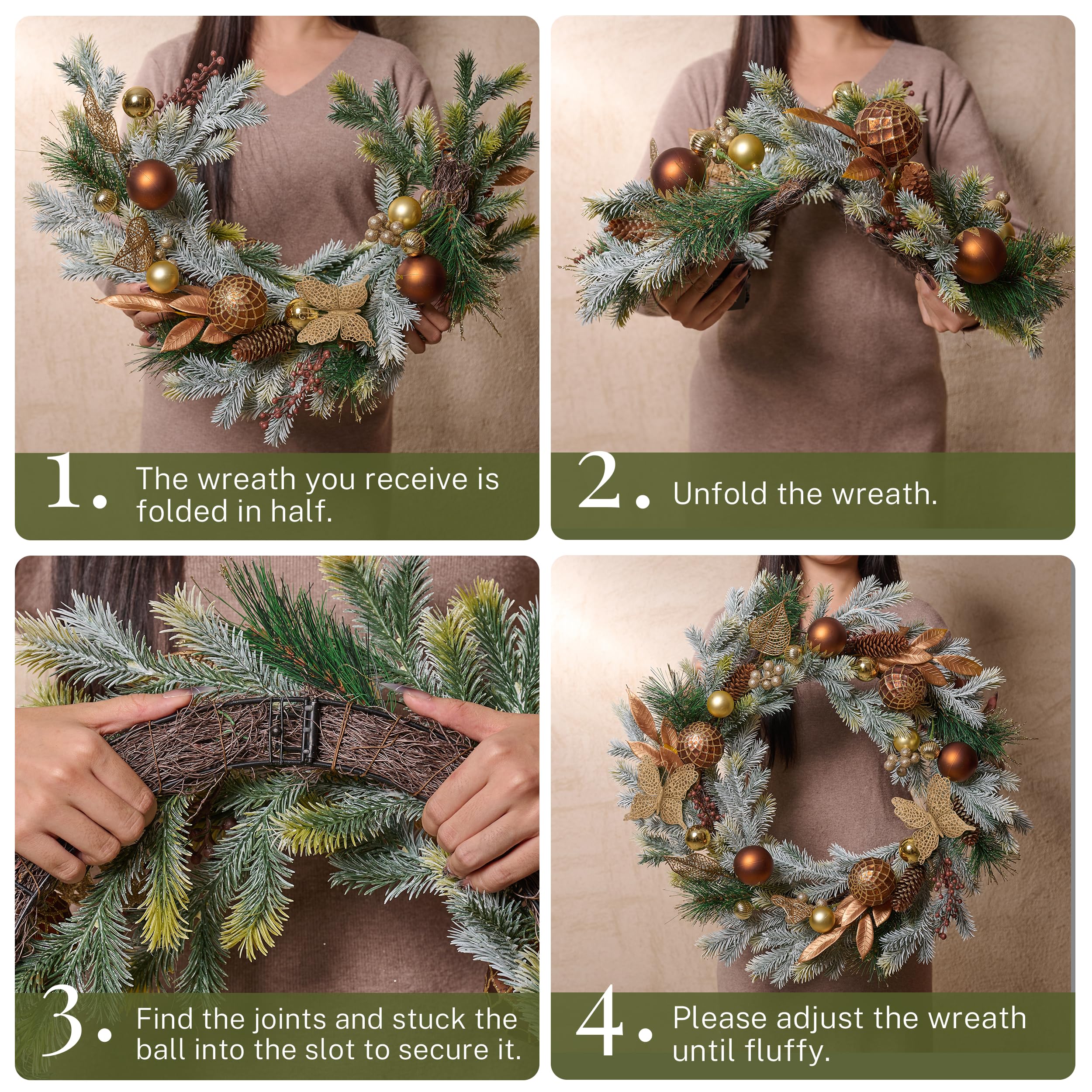 1. The wreath you receive is folded in half.

2. Unfold the wreath.

3. Find the joints and stuck the ball into the slot to secure it.

4. Please adjust the wreath until fluffy.