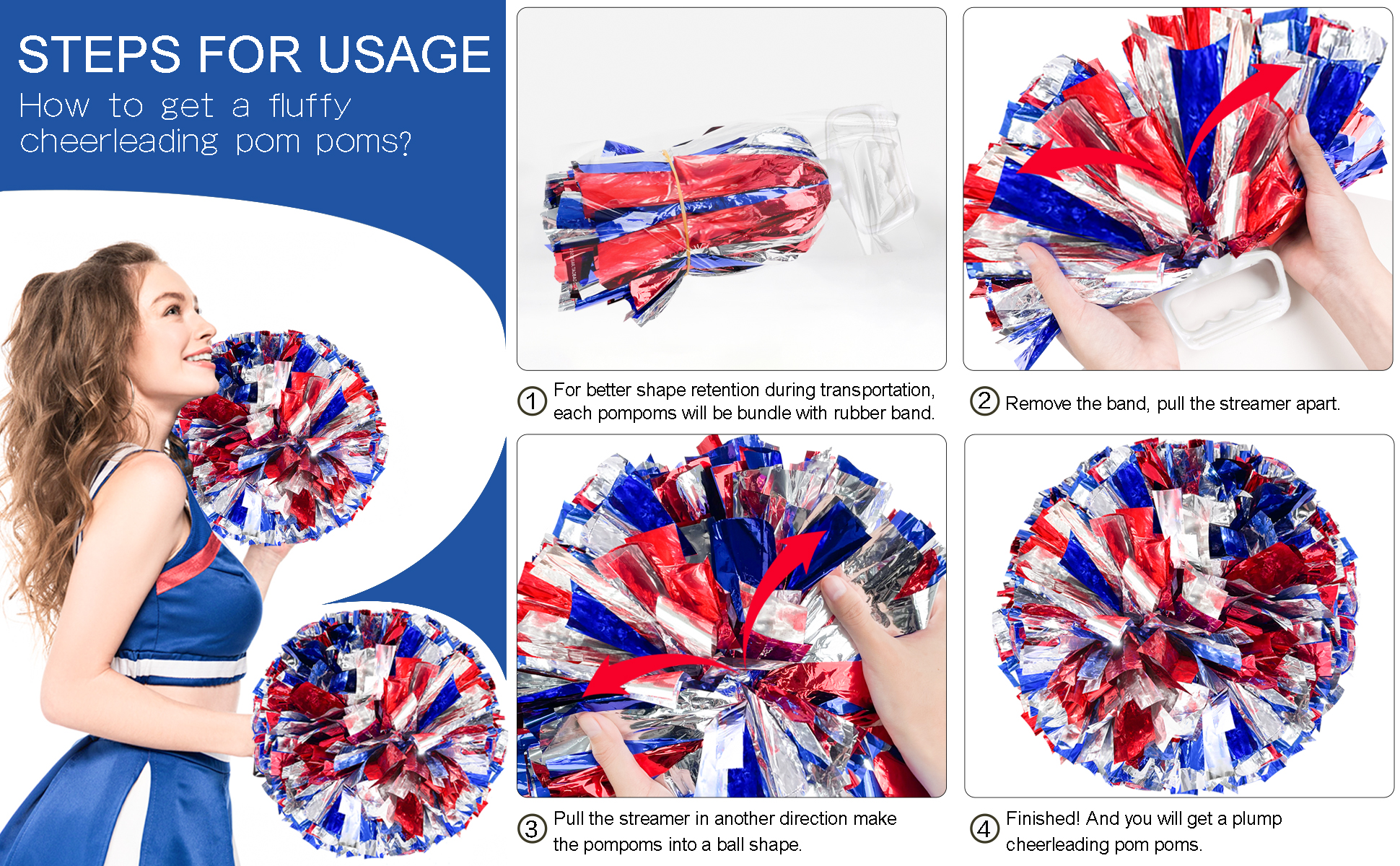 STEPS FOR USAGE
How to get a fluffy cheerleading pom poms?

1 For better shape retention during transportation, each pompoms will be bundle with rubber band.

2 Remove the band, pull the streamer apart.

3 Pull the streamer in another direction make the pompoms into a ball shape.

4 Finished! And you will get a plump cheerleading pom poms.