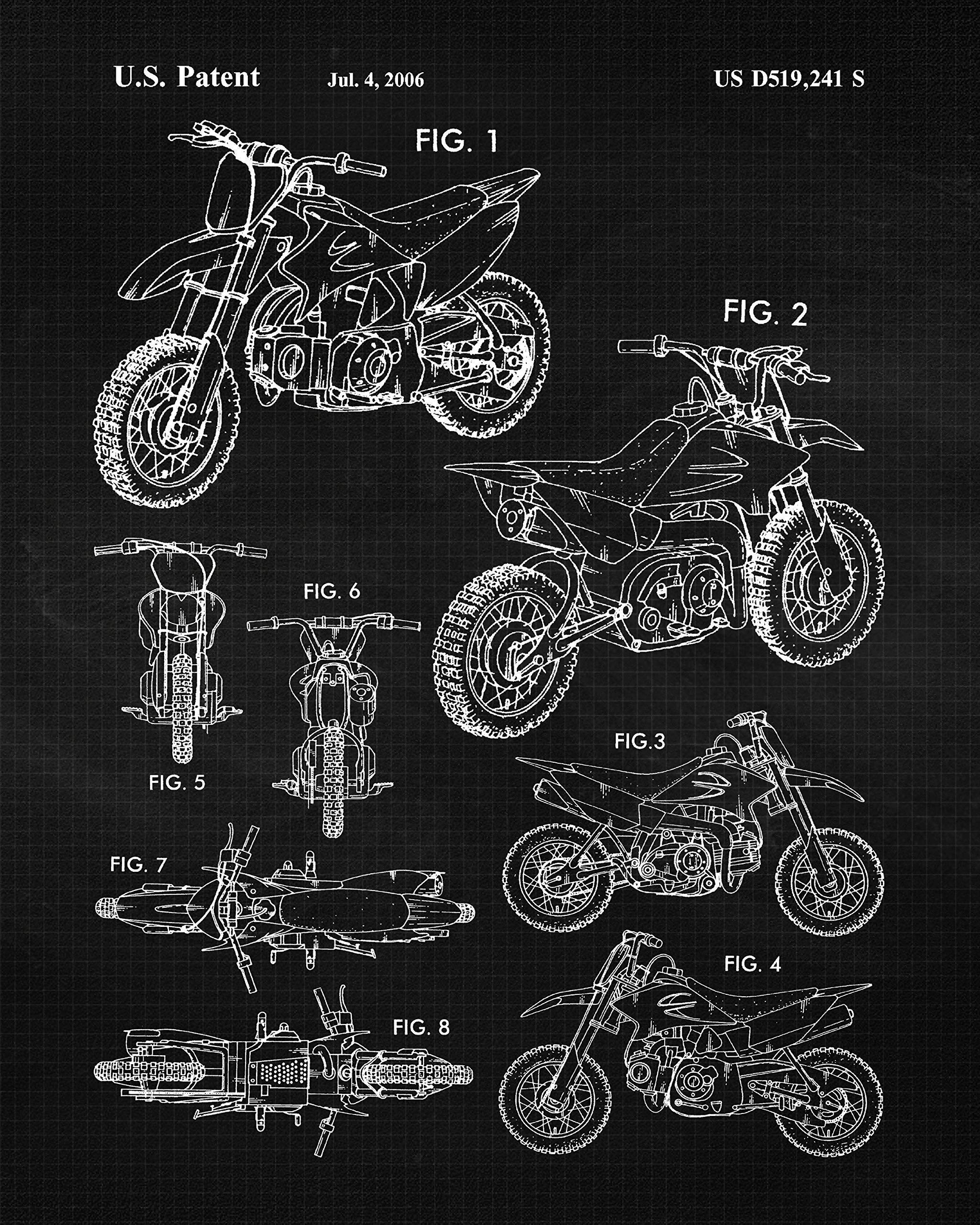 U.S. Patent Jul. 4, 2006 US D519,241 S

FIG. 1

FIG. 2

FIG. 6

FIG. 5

FIG.3

FIG. 7

FIG. 4

FIG. 8