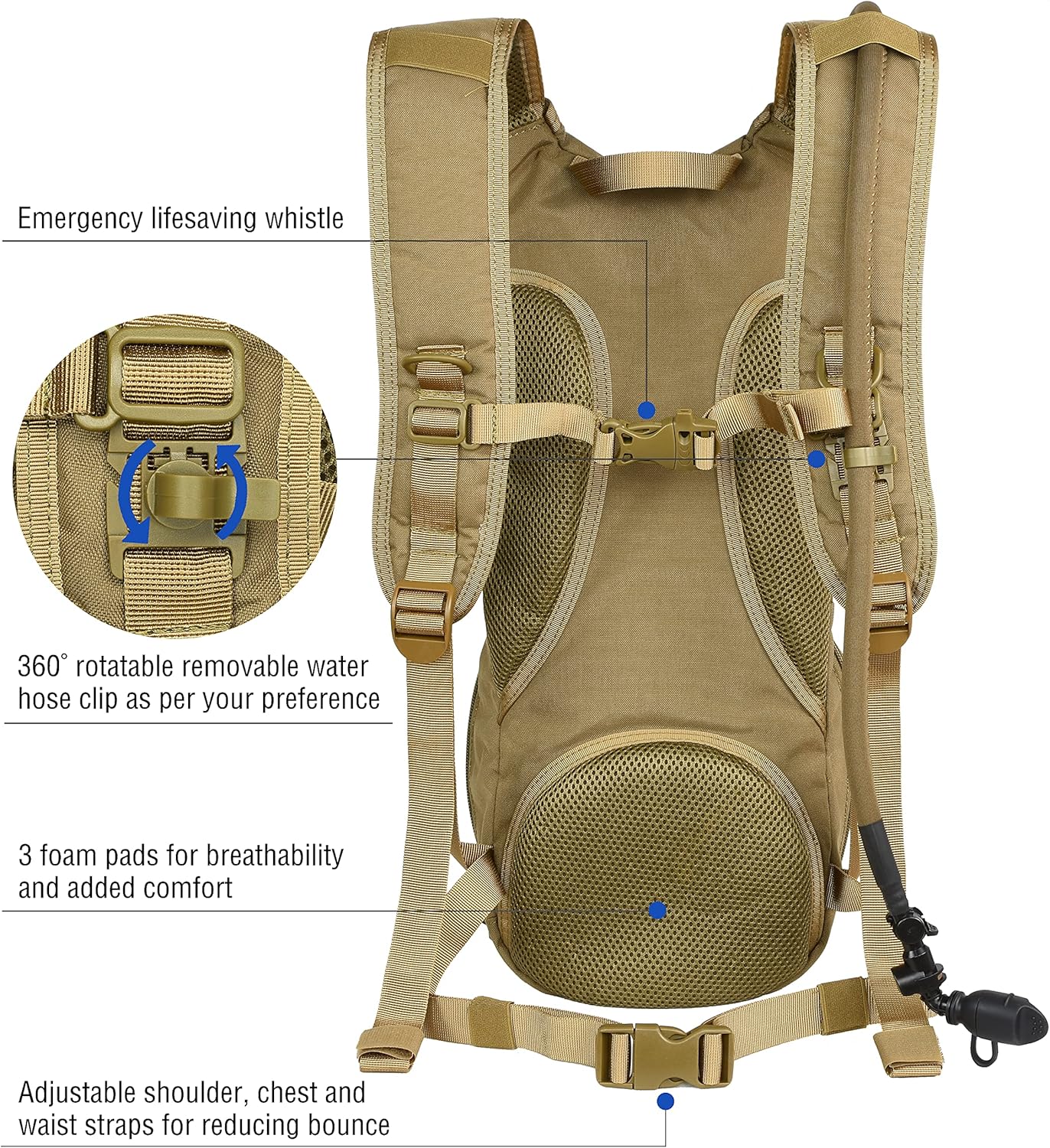 Emergency lifesaving whistle

360° rotatable removable water hose clip as per your preference

3 foam pads for breathability and added comfort

Adjustable shoulder, chest and waist straps for reducing bounce