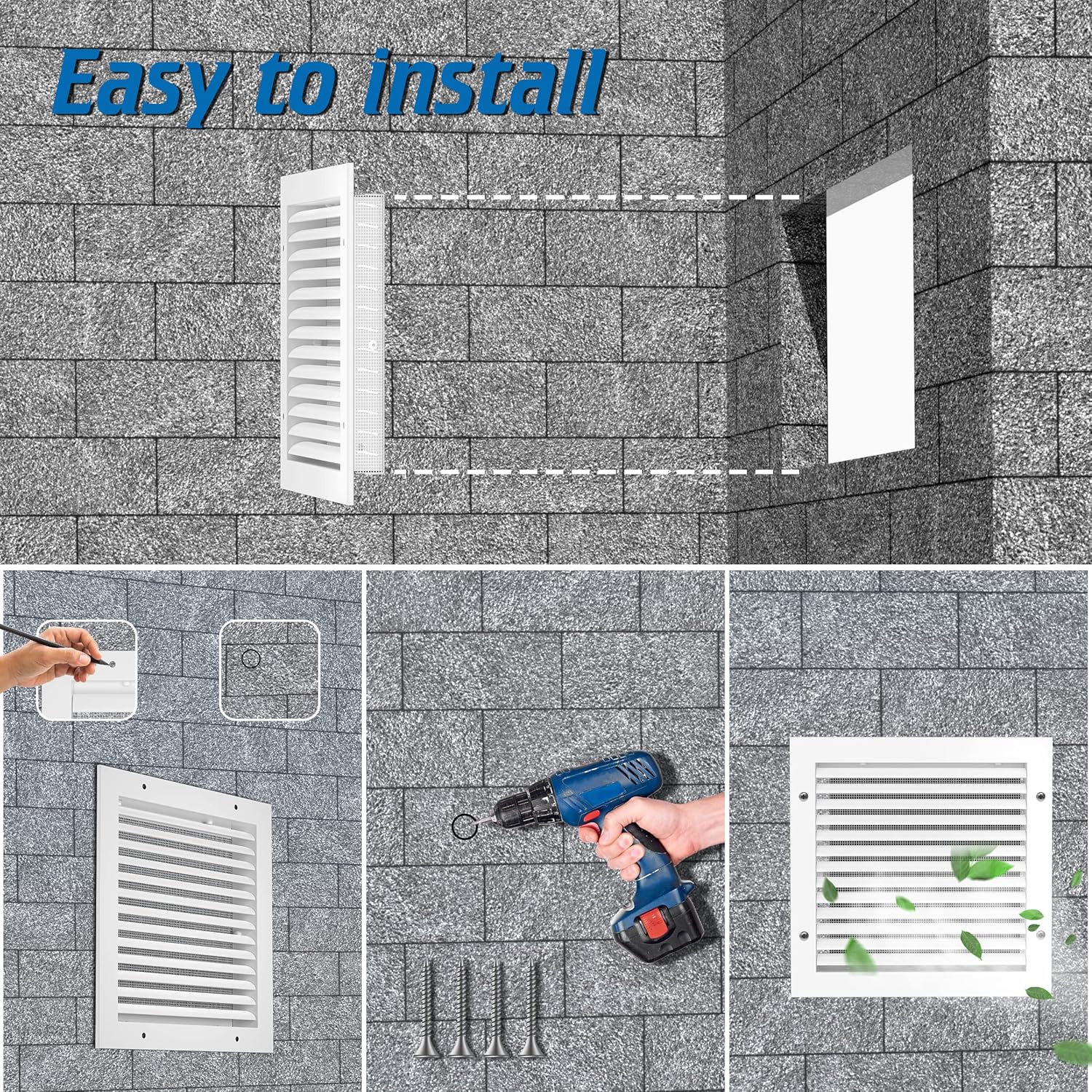 Easy to install