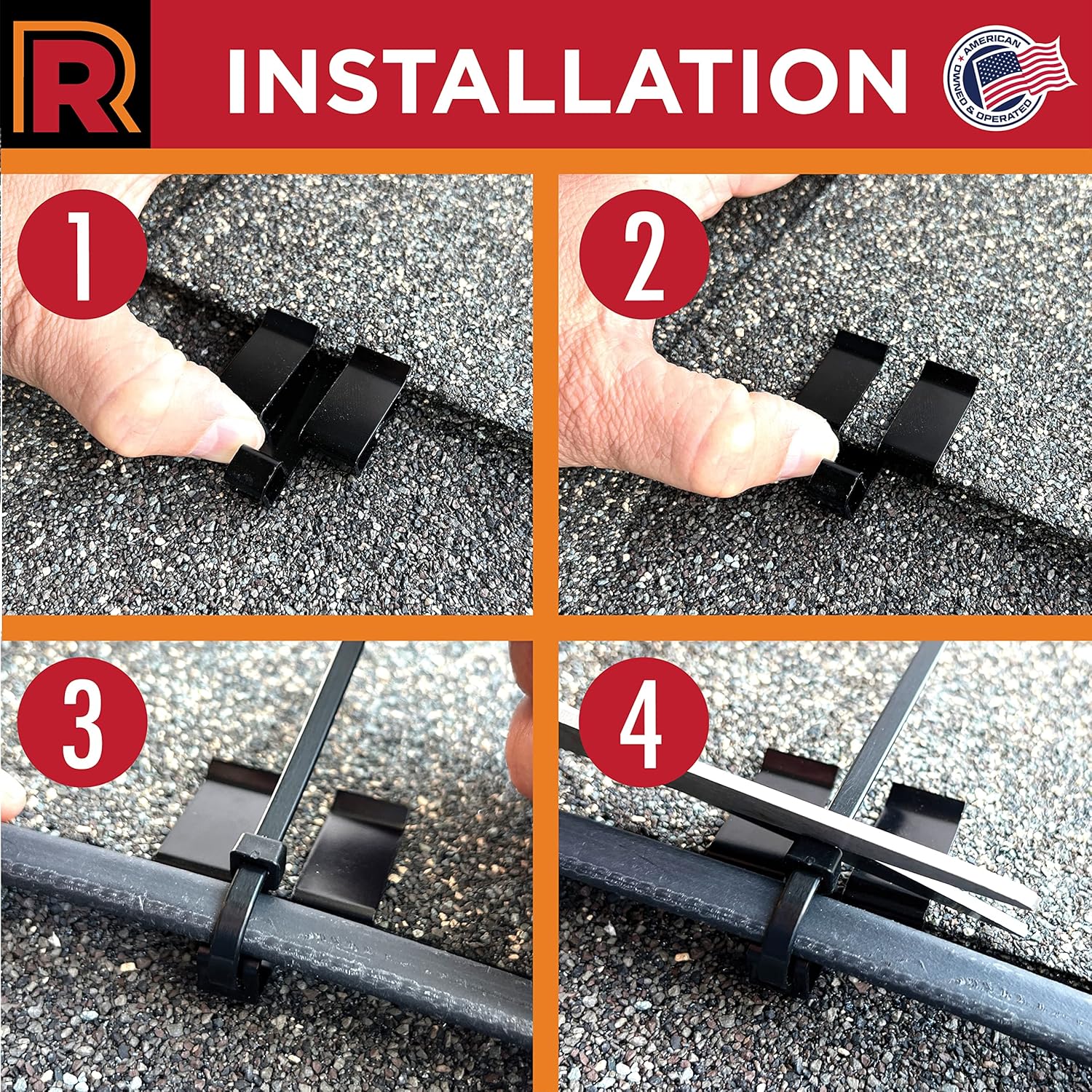 R

INSTALLATION

AMERICAN OWNED & OPERATED

1

2

3

4