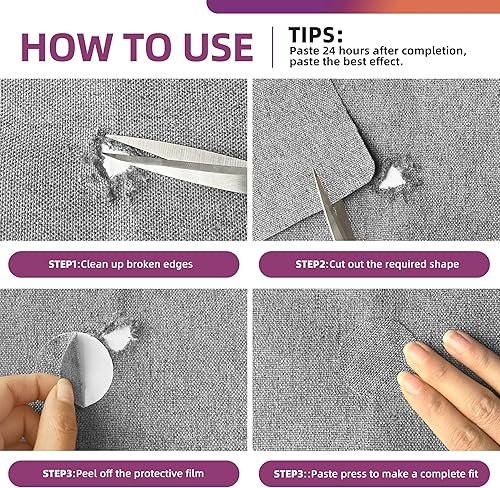 HOW TO USE

TIPS:
Paste 24 hours after completion, paste the best effect.

STEP1:Clean up broken edges

STEP2:Cut out the required shape

STEP3:Peel off the protective film

STEP3::Paste press to make a complete fit