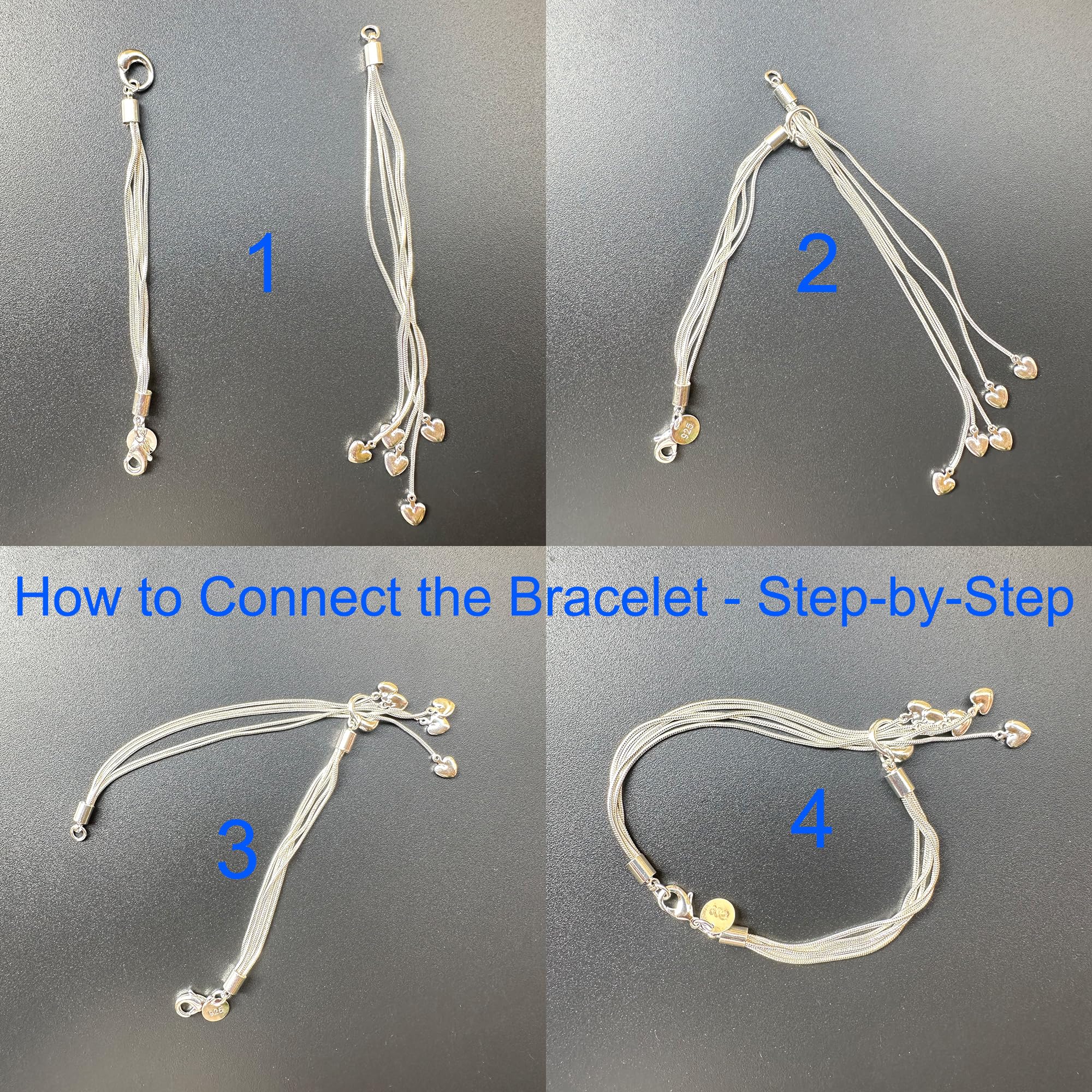 1

2

925

How to Connect the Bracelet - Step-by-Step

3

925

4

925