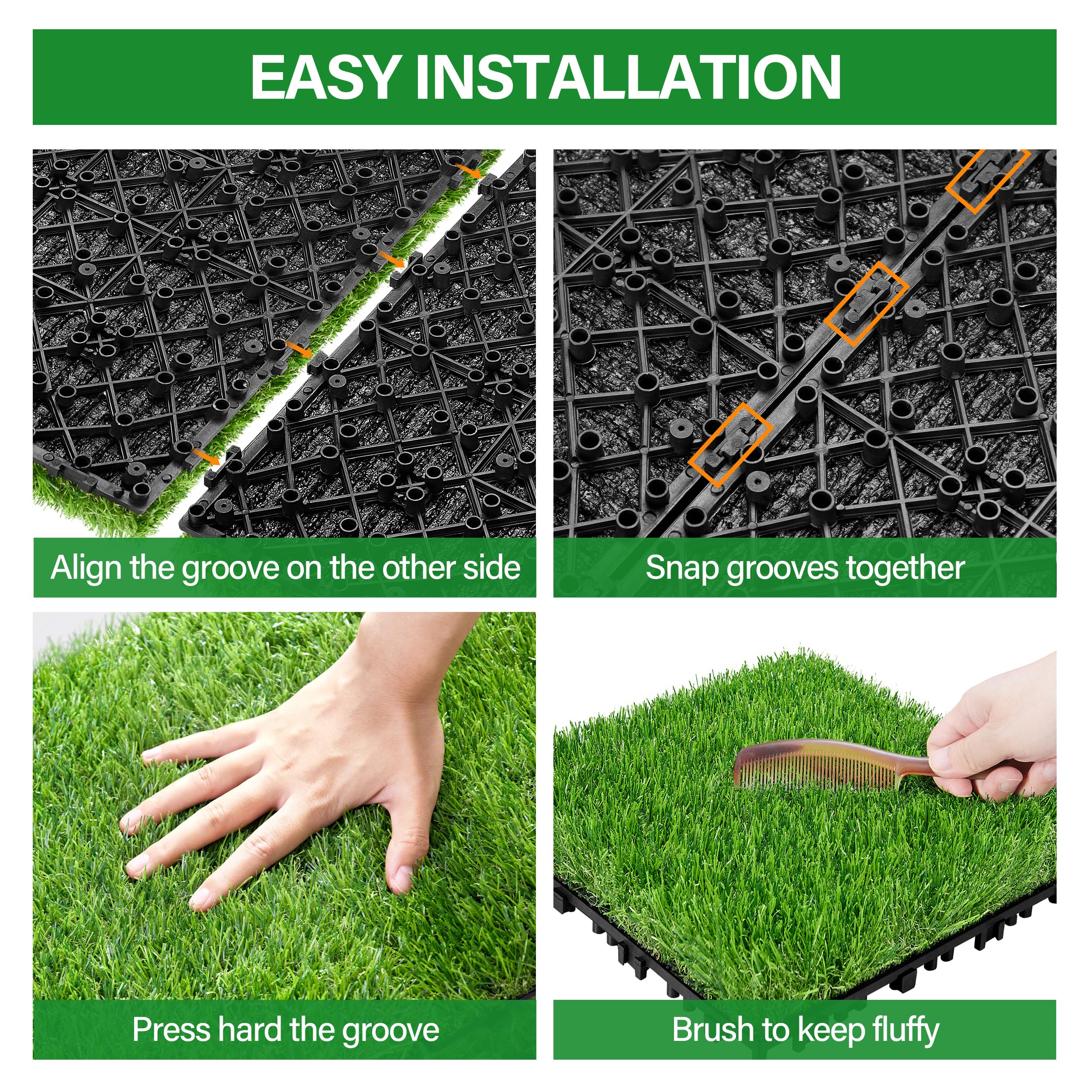 EASY INSTALLATION

Align the groove on the other side

Snap grooves together

Press hard the groove

Brush to keep fluffy