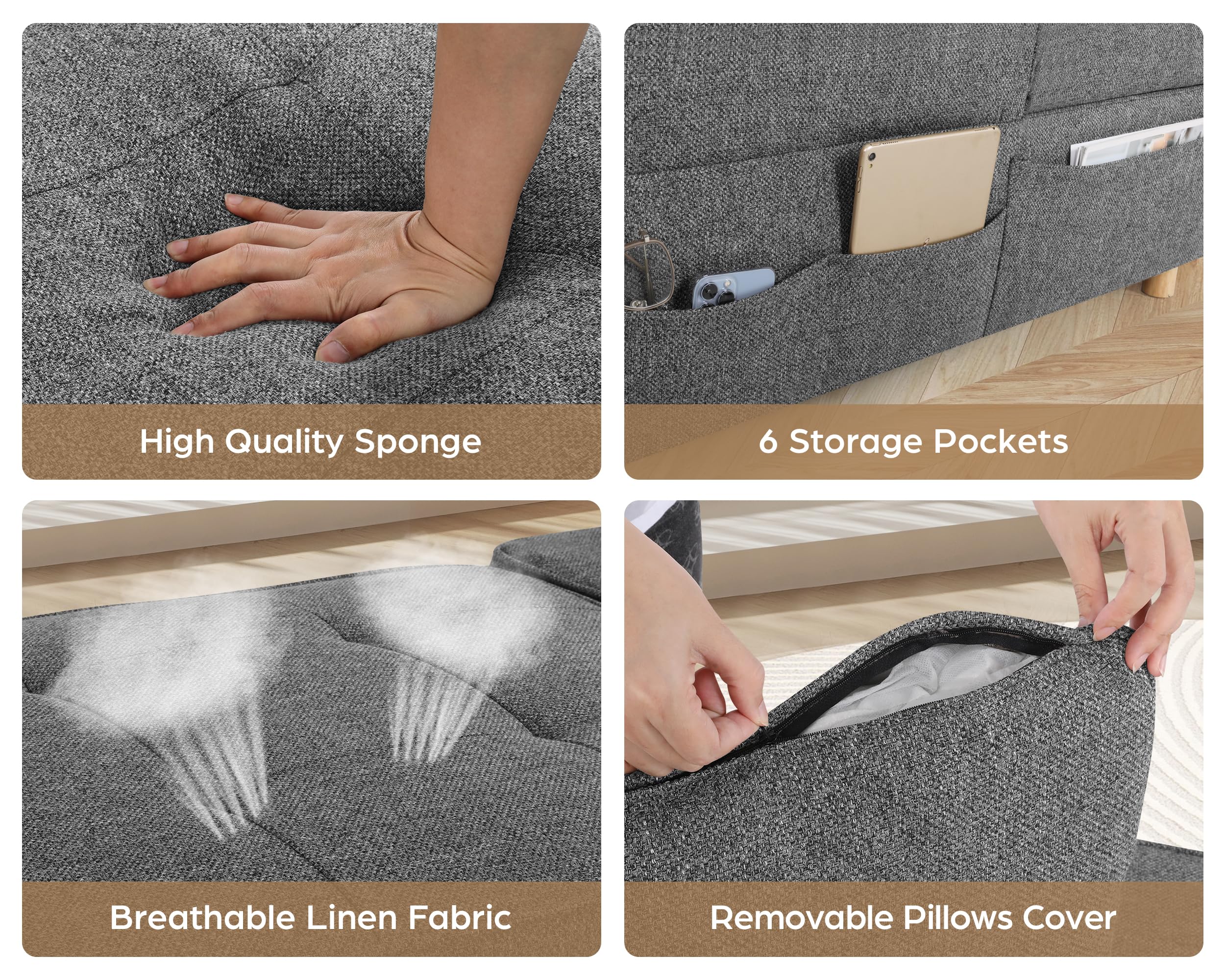 High Quality Sponge

6 Storage Pockets

Breathable Linen Fabric

Removable Pillows Cover