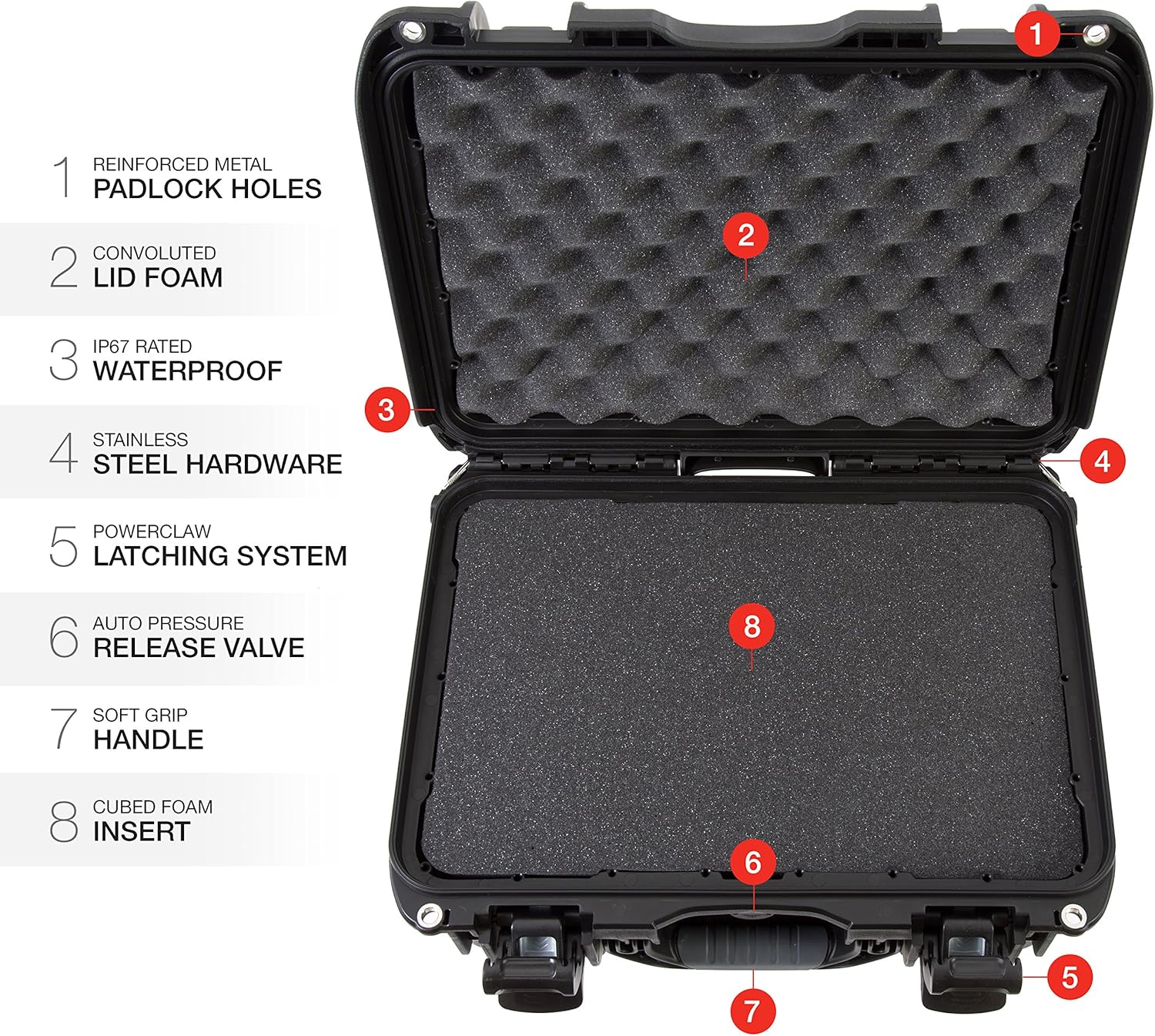 1 REINFORCED METAL
PADLOCK HOLES

2 CONVOLUTED
LID FOAM

3 IP67 RATED
WATERPROOF

4 STAINLESS
STEEL HARDWARE

5 POWERCLAW
LATCHING SYSTEM

6 AUTO PRESSURE
RELEASE VALVE

7 SOFT GRIP
HANDLE

8 CUBED FOAM
INSERT

1

2

3

4

8

6

5

7