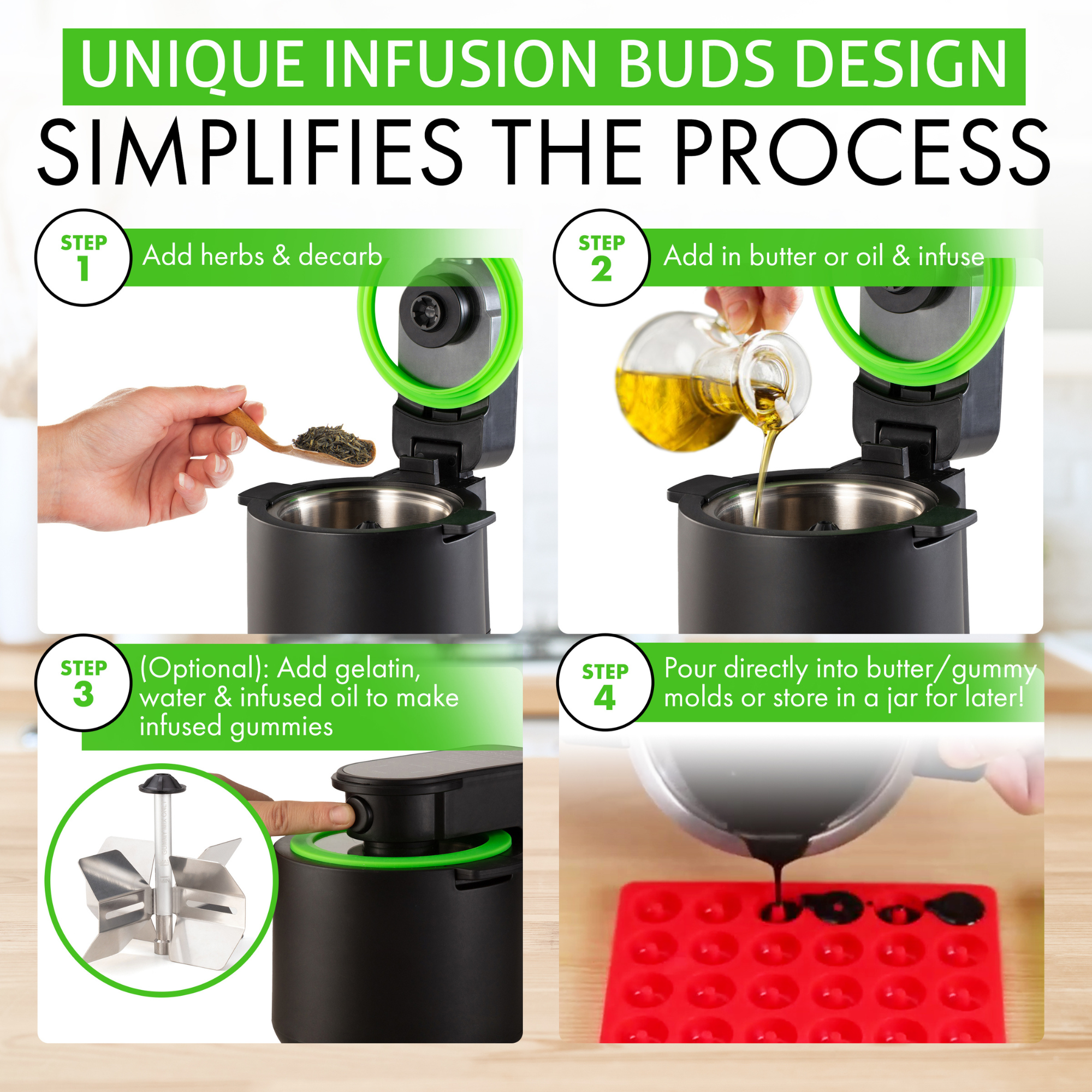 UNIQUE INFUSION BUDS DESIGN
SIMPLIFIES THE PROCESS

STEP 1
Add herbs & decarb

STEP 2
Add in butter or oil & infuse

STEP 3
(Optional): Add gelatin, water & infused oil to make infused gummies

STEP 4
Pour directly into butter/gummy molds or store in a jar for later!