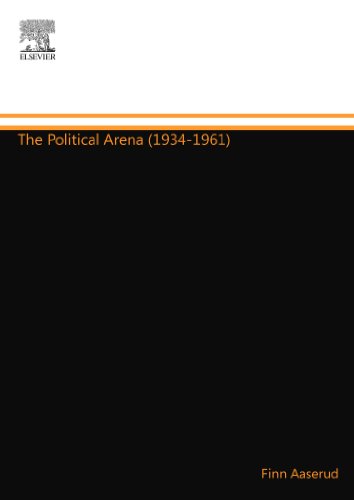 ELSEVIER

The Political Arena (1934-1961)

Finn Aaserud