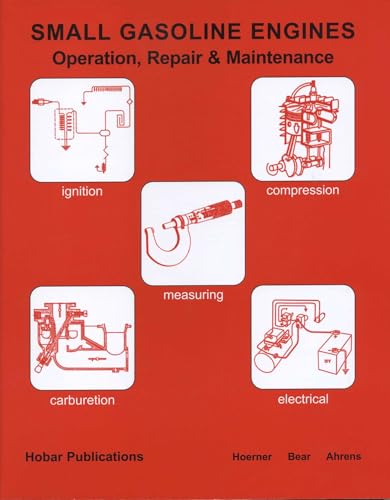 SMALL GASOLINE ENGINES
Operation, Repair & Maintenance

ignition

compression

measuring

carburetion

electrical

Hobar Publications

Hoerner Bear Ahrens