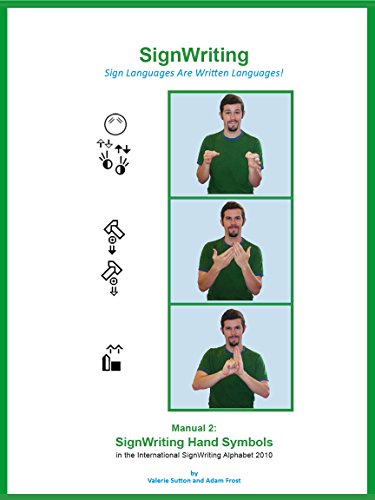 SignWriting
Sign Languages Are Written Languages!

Manual 2:
SignWriting Hand Symbols
in the International SignWriting Alphabet 2010

by
Valerie Sutton and Adam Frost