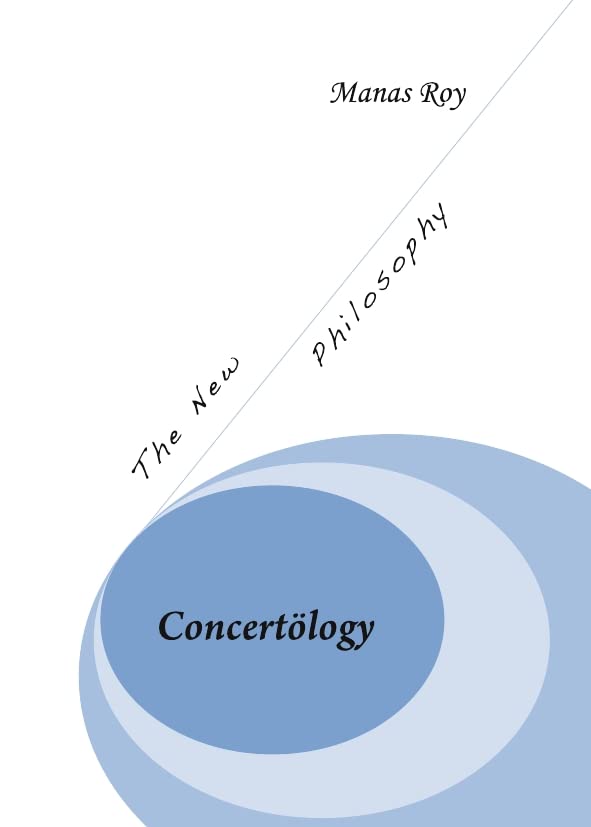 Manas Roy

The New Philosophy

Concertölogy