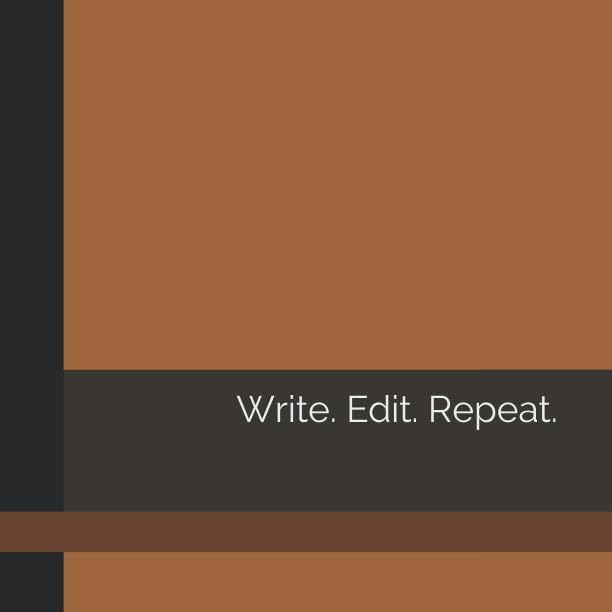 Write. Edit. Repeat.