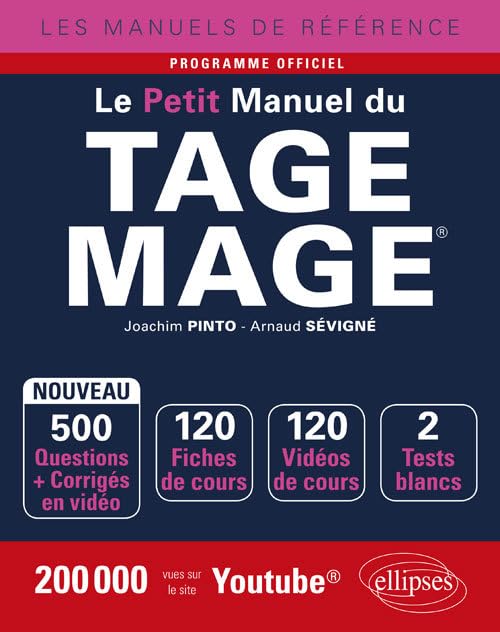 LES MANUELS DE RÉFÉRENCE

PROGRAMME OFFICIEL

Le Petit Manuel du

TAGE MAGE®

Joachim PINTO - Arnaud SÉVIGNÉ

NOUVEAU

500
Questions
+ Corrigés
en vidéo

120
Fiches
de cours

120
Vidéos
de cours

2
Tests
blancs

200 000 vues sur le site Youtube®

ellipses