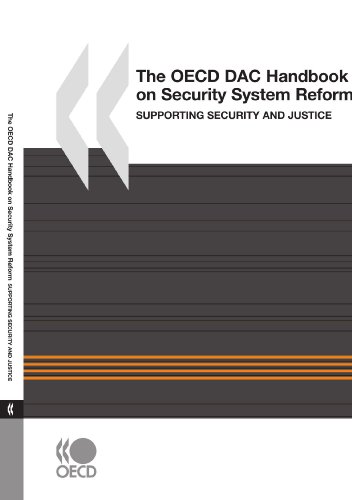 The OECD DAC Handbook on Security System Reform

SUPPORTING SECURITY AND JUSTICE

The OECD DAC Handbook on Security System Reform SUPPORTING SECURITY AND JUSTICE

OECD