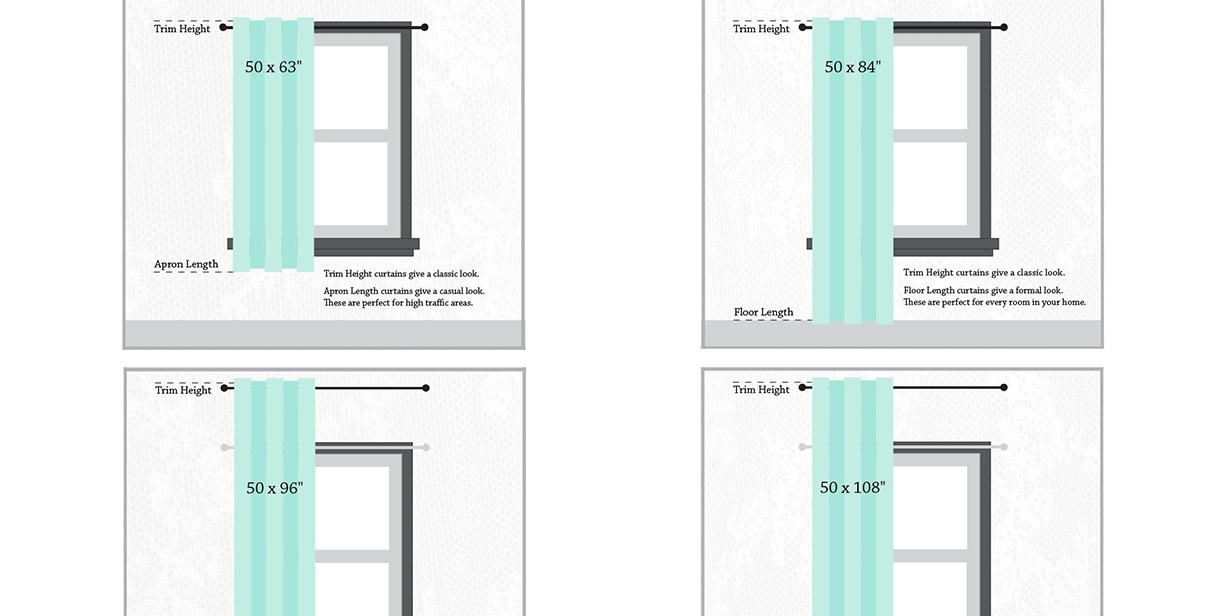 Trim Height

50 x 63"

Apron Length

Trim Height curtains give a classic look.

Apron Length curtains give a casual look. These are perfect for high traffic areas.

Trim Height

50 x 84"

Trim Height curtains give a classic look.

Floor Length curtains give a formal look. These are perfect for every room in your home.

Floor Length

Trim Height

50 x 96"

Trim Height

50 x 108"