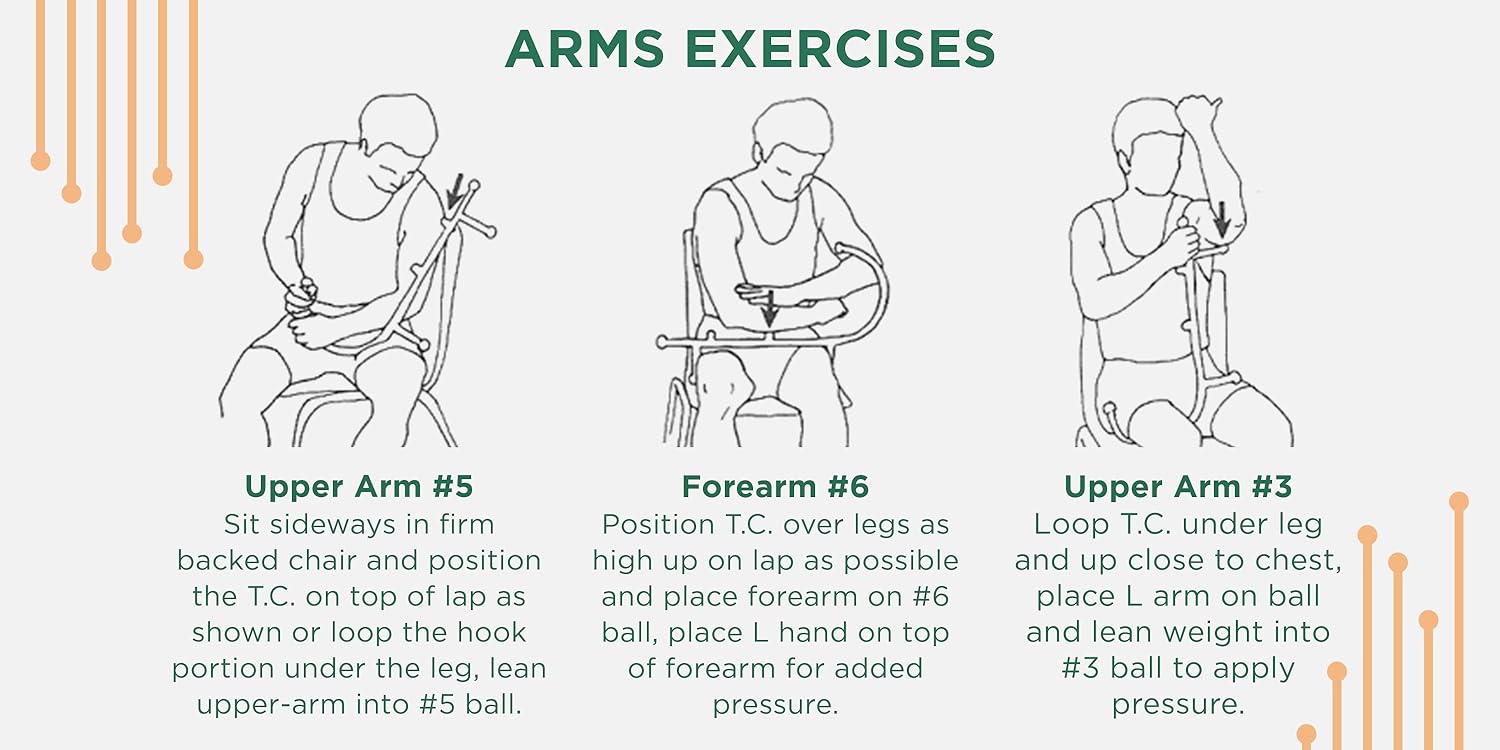 ARMS EXERCISES

Upper Arm #5
Sit sideways in firm backed chair and position the T.C. on top of lap as shown or loop the hook portion under the leg, lean upper-arm into #5 ball.

Forearm #6
Position T.C. over legs as high up on lap as possible and place forearm on #6 ball, place L hand on top of forearm for added pressure.

Upper Arm #3
Loop T.C. under leg and up close to chest, place L arm on ball and lean weight into #3 ball to apply pressure.