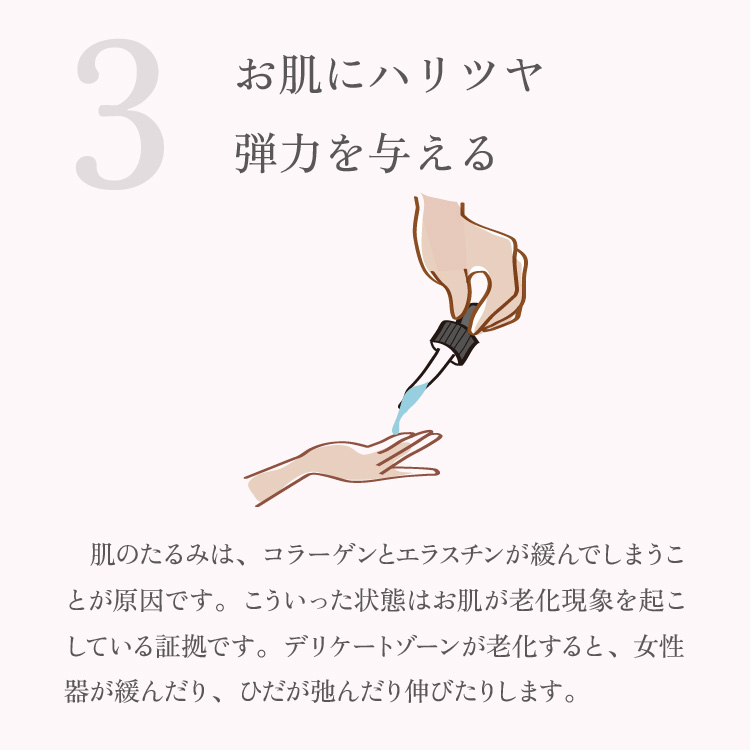 3

お肌にハリツヤ
弾力を与える

肌のたるみは、コラーゲンとエラスチンが緩んでしまうことが原因です。こういった状態はお肌が老化現象を起こしている証拠です。デリケートゾーンが老化すると、女性器が緩んだり、ひだが弛んだり伸びたりします。