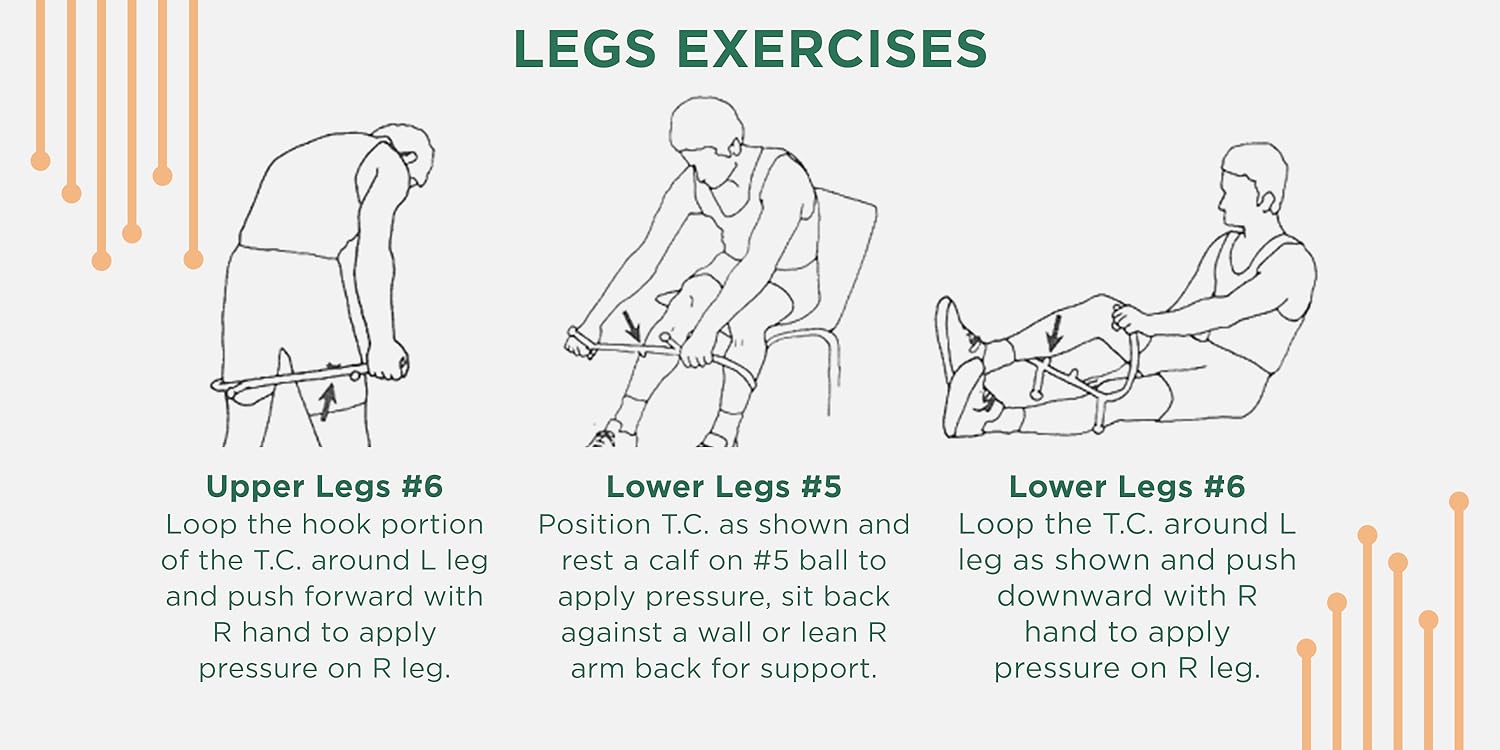 LEGS EXERCISES

Upper Legs #6
Loop the hook portion of the T.C. around L leg and push forward with R hand to apply pressure on R leg.

Lower Legs #5
Position T.C. as shown and rest a calf on #5 ball to apply pressure, sit back against a wall or lean R arm back for support.

Lower Legs #6
Loop the T.C. around L leg as shown and push downward with R hand to apply pressure on R leg.