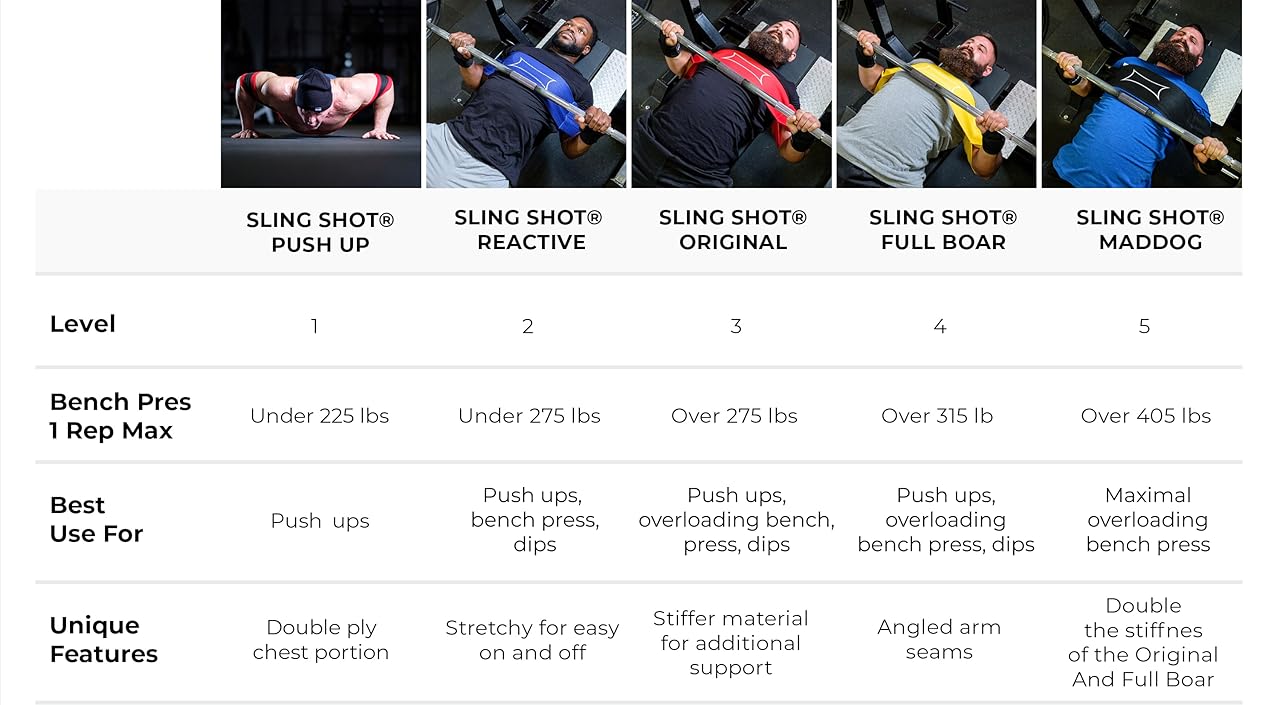 | | SLING SHOT® PUSH UP | SLING SHOT® REACTIVE | SLING SHOT® ORIGINAL | SLING SHOT® FULL BOAR | SLING SHOT® MADDOG |
|---|---|---|---|---|---|
| Level | 1 | 2 | 3 | 4 | 5 |
| Bench Pres 1 Rep Max | Under 225 lbs | Under 275 lbs | Over 275 lbs | Over 315 lb | Over 405 lbs |
| Best Use For | Push ups | Push ups, bench press, dips | Push ups, overloading bench, press, dips | Push ups, overloading bench press, dips | Maximal overloading bench press |
| Unique Features | Double ply chest portion | Stretchy for easy on and off | Stiffer material for additional support | Angled arm seams | Double the stiffnes of the Original And Full Boar |