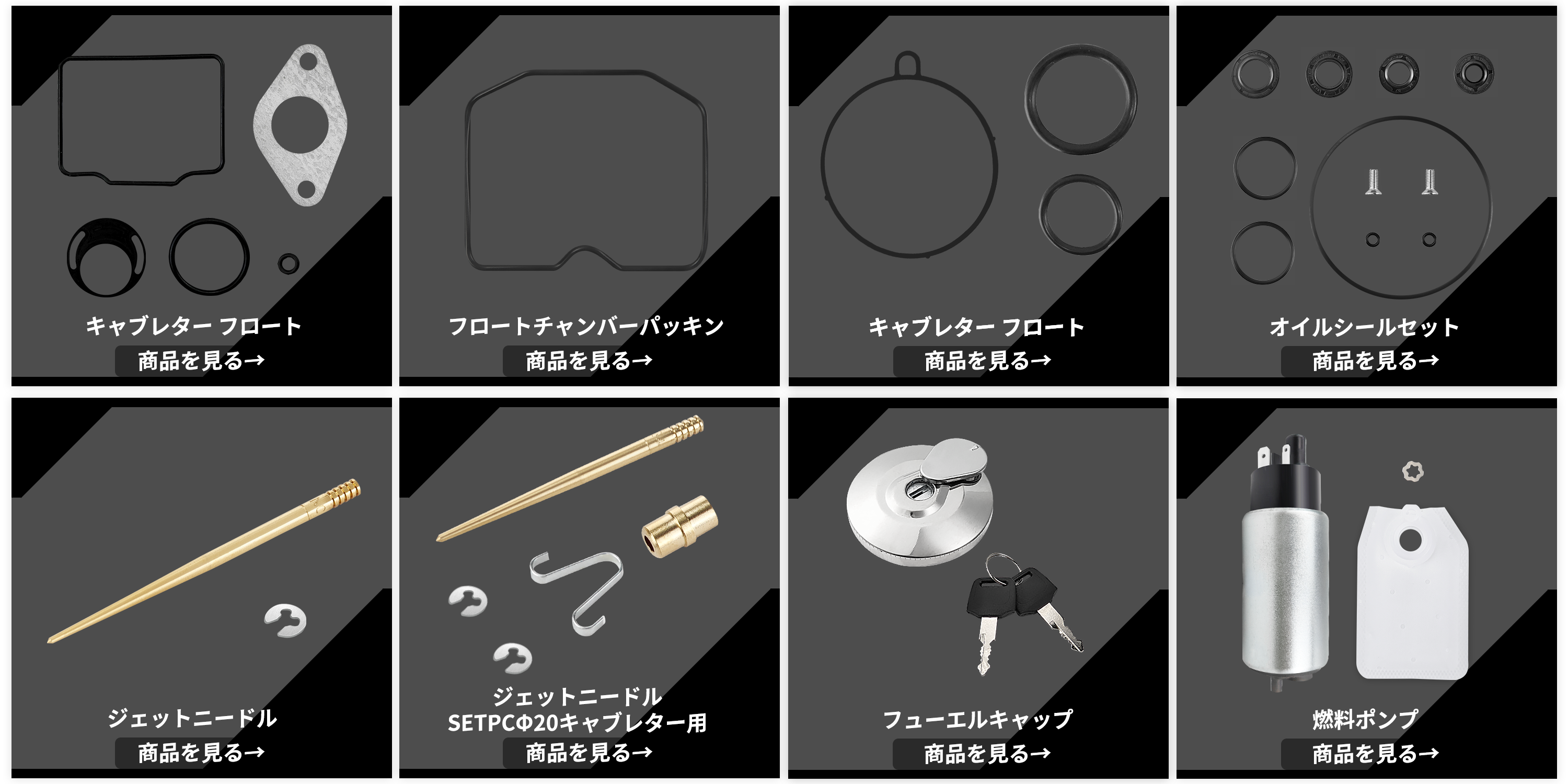 キャブレター フロート
商品を見る→

フロートチャンバーパッキン
商品を見る→

キャブレター フロート
商品を見る→

オイルシールセット
商品を見る→

ジェットニードル
商品を見る→

ジェットニードル
SETPCΦ20キャブレター用
商品を見る→

フューエルキャップ
商品を見る→

燃料ポンプ
商品を見る→