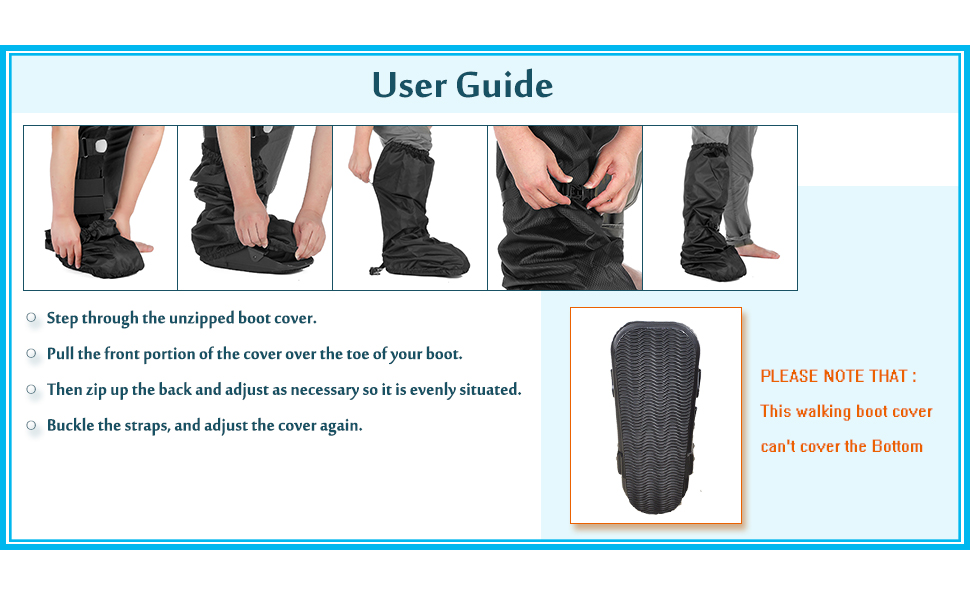 User Guide

Step through the unzipped boot cover.

Pull the front portion of the cover over the toe of your boot.

Then zip up the back and adjust as necessary so it is evenly situated.

Buckle the straps, and adjust the cover again.

PLEASE NOTE THAT :
This walking boot cover can't cover the Bottom