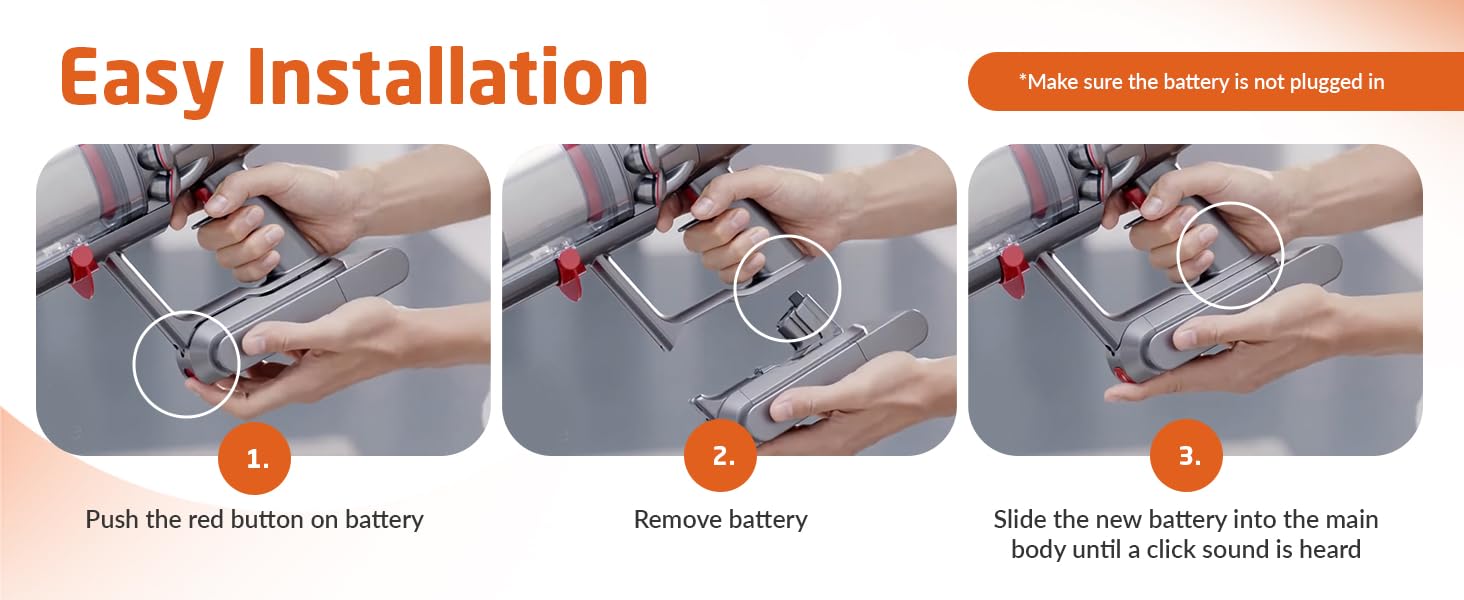 Easy Installation

*Make sure the battery is not plugged in

1.

Push the red button on battery

2.

Remove battery

3.

Slide the new battery into the main body until a click sound is heard