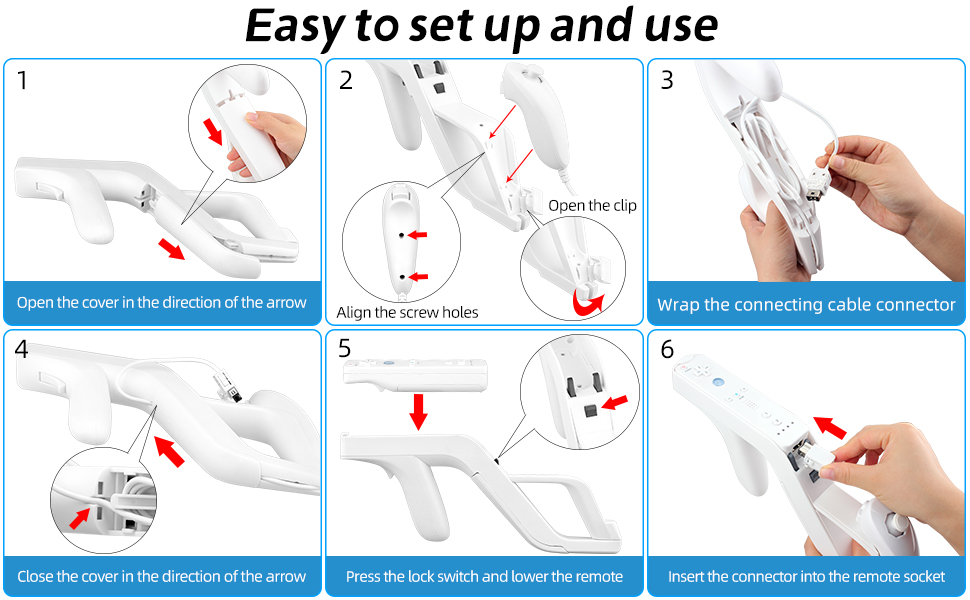 Easy to set up and use

1

Open the cover in the direction of the arrow

2

Open the clip

Align the screw holes

3

Wrap the connecting cable connector

4

Close the cover in the direction of the arrow

5

Press the lock switch and lower the remote

6

Insert the connector into the remote socket