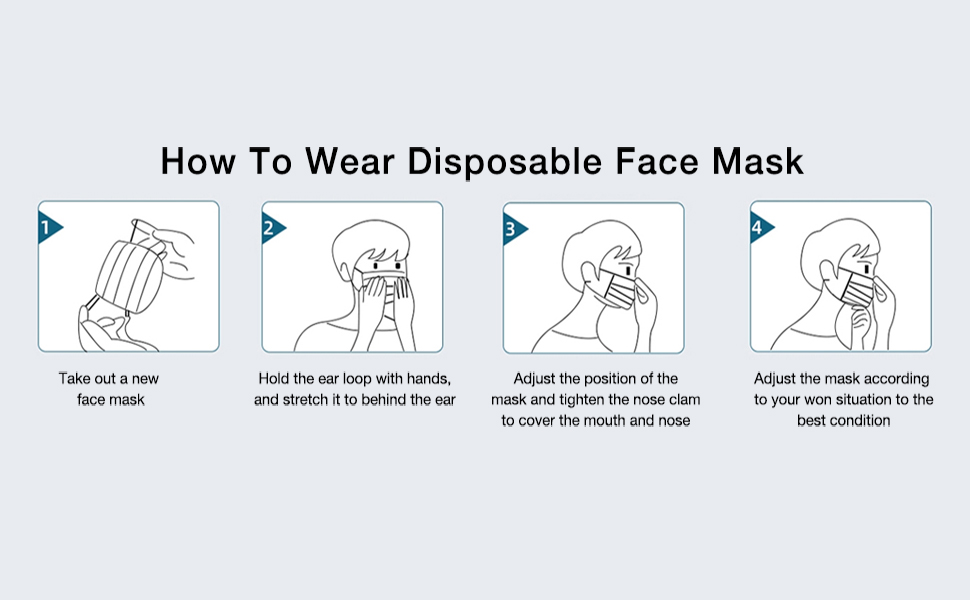 How To Wear Disposable Face Mask

1

Take out a new face mask

2

Hold the ear loop with hands, and stretch it to behind the ear

3

Adjust the position of the mask and tighten the nose clam to cover the mouth and nose

4

Adjust the mask according to your won situation to the best condition