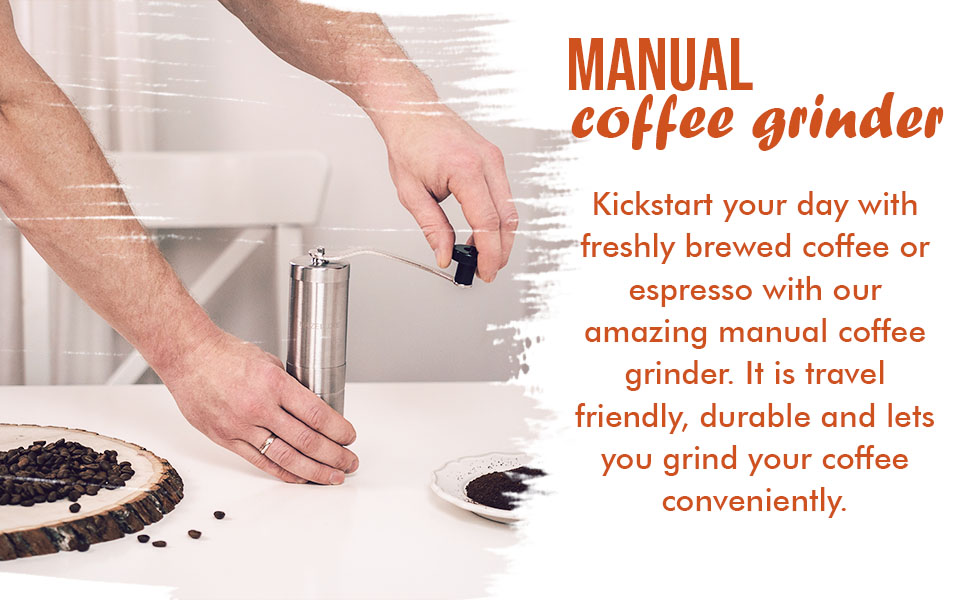 MANUAL
coffee grinder

Kickstart your day with freshly brewed coffee or espresso with our amazing manual coffee grinder. It is travel friendly, durable and lets you grind your coffee conveniently.