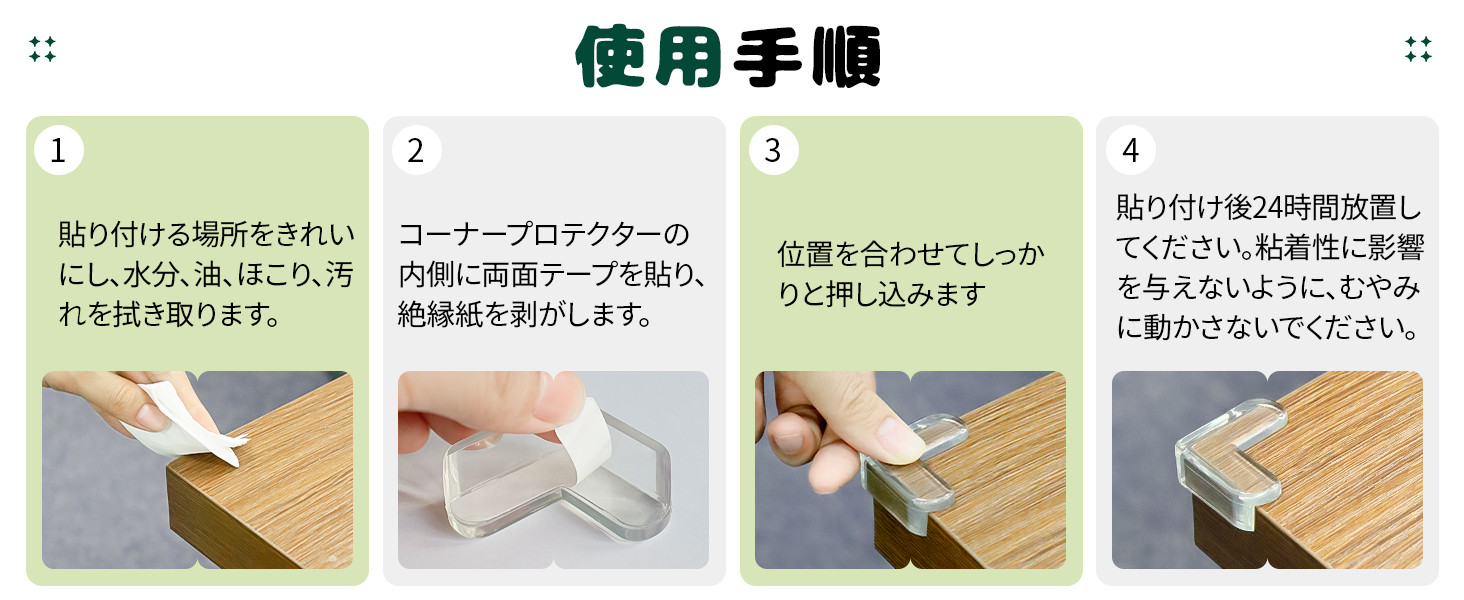 使用手順

1

貼り付ける場所をきれいにし、水分、油、ほこり、汚れを拭き取ります。

2

コーナープロテクターの内側に両面テープを貼り、絶縁紙を剥がします。

3

位置を合わせてしっかりと押し込みます

4

貼り付け後24時間放置してください。粘着性に影響を与えないように、むやみに動かさないでください。