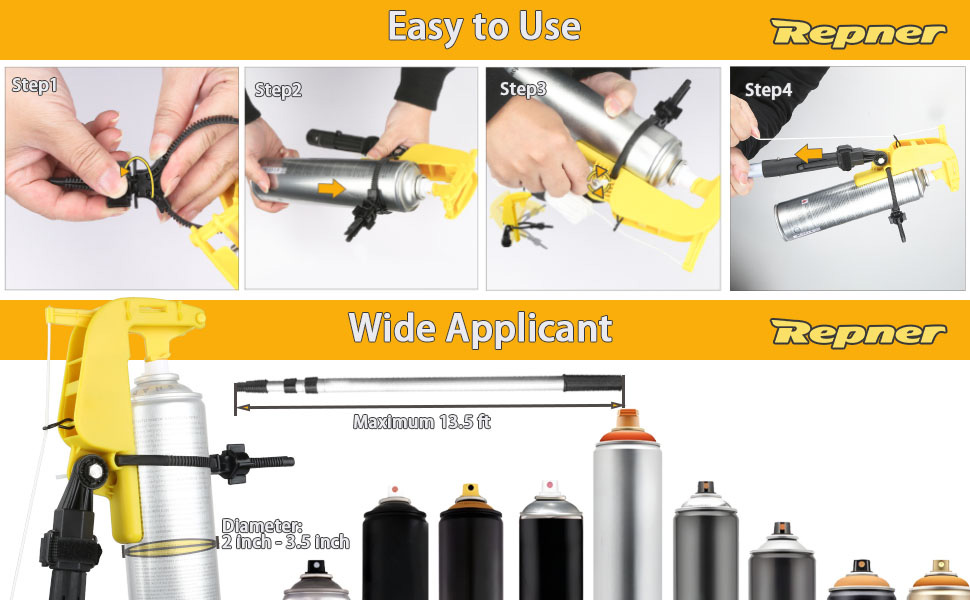 Easy to Use

Repner

Step1

Step2

Step3

Step4

Wide Applicant

Repner

Maximum 13.5 ft

Diameter:
2 inch - 3.5 inch