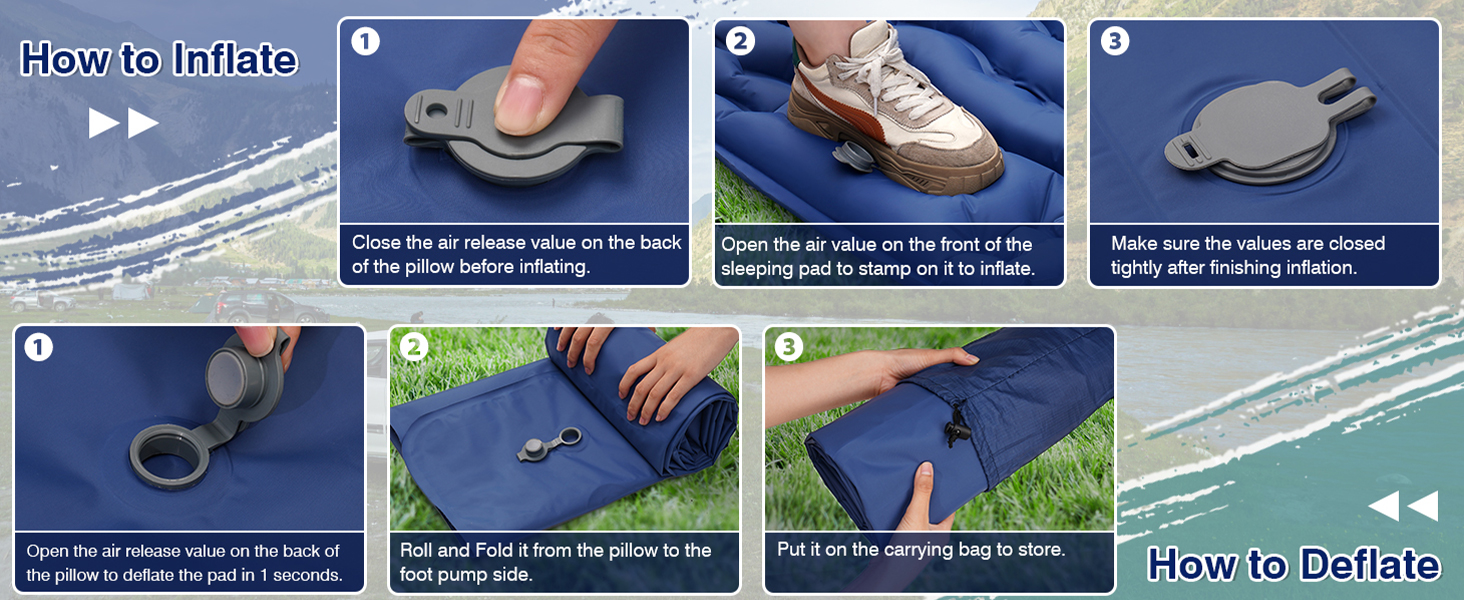 How to Inflate

1
Close the air release value on the back of the pillow before inflating.

2
Open the air value on the front of the sleeping pad to stamp on it to inflate.

3
Make sure the values are closed tightly after finishing inflation.

1
Open the air release value on the back of the pillow to deflate the pad in 1 seconds.

2
Roll and Fold it from the pillow to the foot pump side.

3
Put it on the carrying bag to store.

How to Deflate