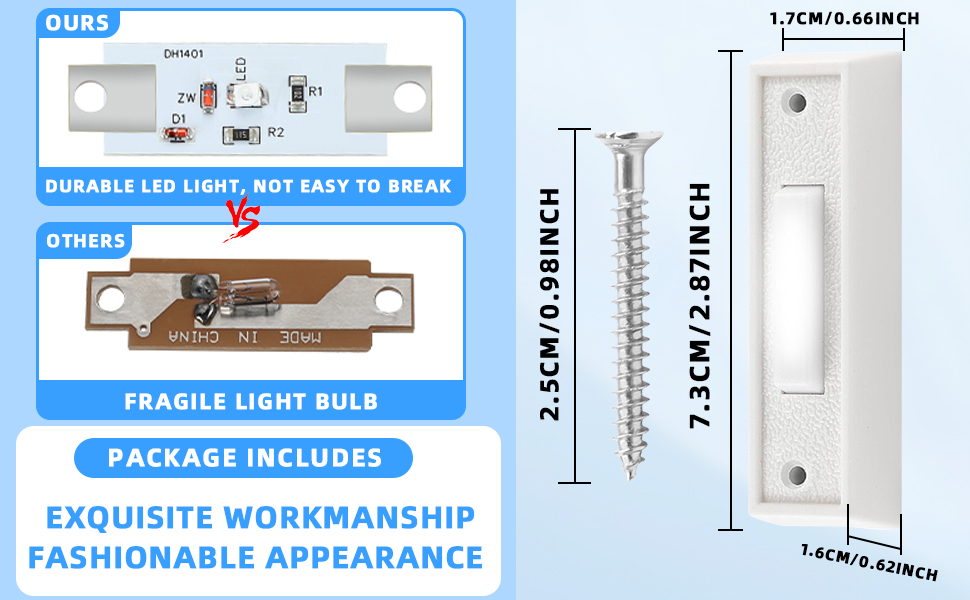 OURS

DH1401
LED
ZW
R1
D1
R2

DURABLE LED LIGHT, NOT EASY TO BREAK

VS

OTHERS

MADE IN CHINA

FRAGILE LIGHT BULB

PACKAGE INCLUDES

EXQUISITE WORKMANSHIP
FASHIONABLE APPEARANCE

1.7CM/0.66INCH

2.5CM/0.98INCH

7.3CM/2.87INCH

1.6CM/0.62INCH