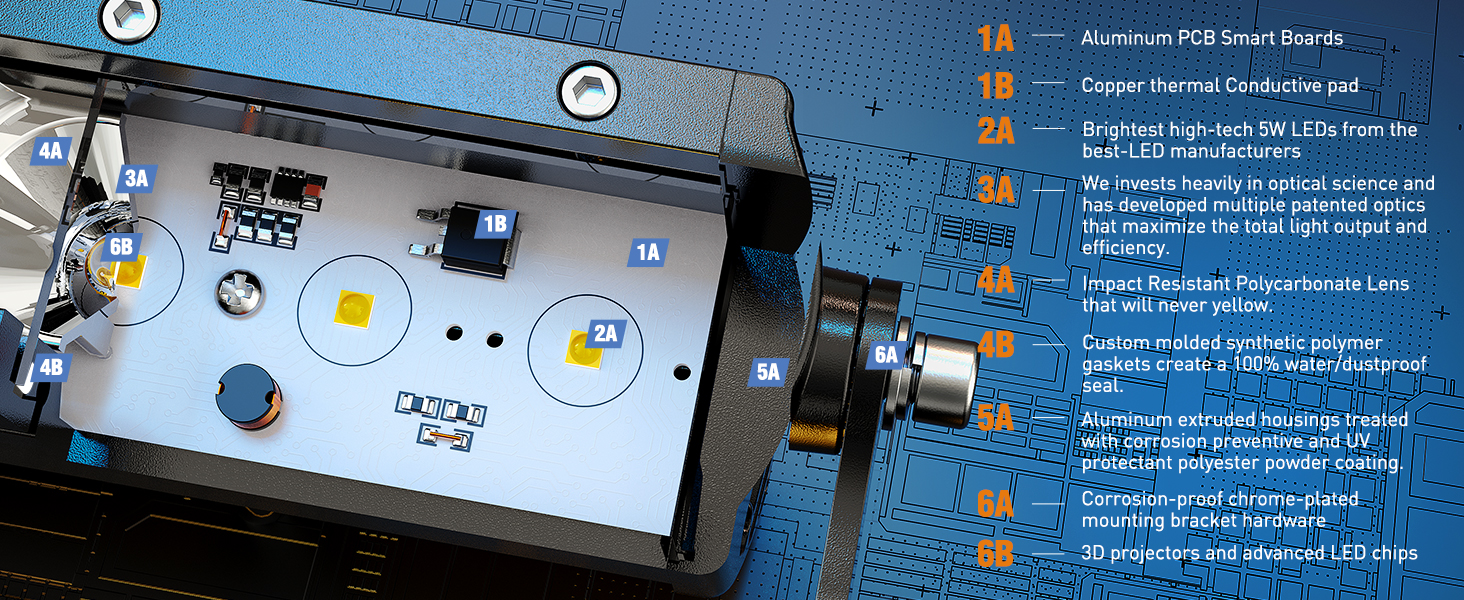 4A
3A
6B
1B
1A
2A
4B
5A
6A

1A Aluminum PCB Smart Boards

1B Copper thermal Conductive pad

2A Brightest high-tech 5W LEDs from the best-LED manufacturers

3A We invests heavily in optical science and has developed multiple patented optics that maximize the total light output and efficiency.

4A Impact Resistant Polycarbonate Lens that will never yellow.

4B Custom molded synthetic polymer gaskets create a 100% water/dustproof seal.

5A Aluminum extruded housings treated with corrosion preventive and UV protectant polyester powder coating.

6A Corrosion-proof chrome-plated mounting bracket hardware

6B 3D projectors and advanced LED chips